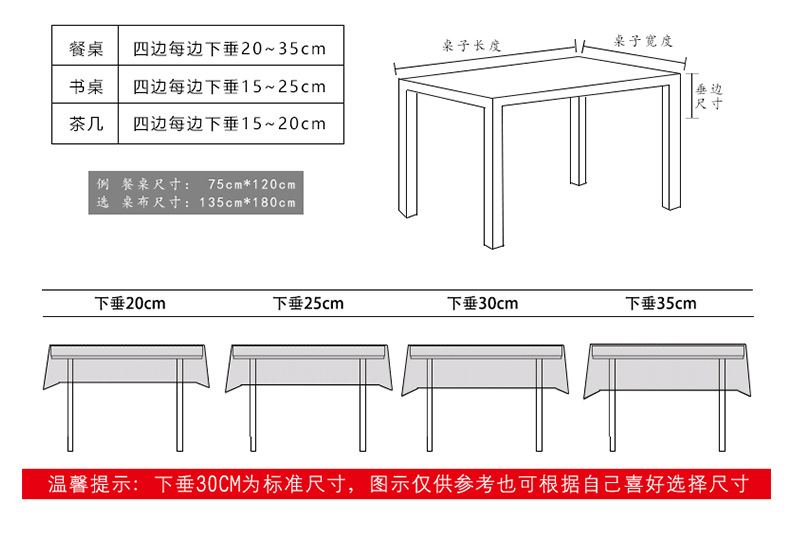 | 餐桌 | 四边每边下垂20~35cm |
|---|---|
| 书桌 | 四边每边下垂15~25cm |
| 茶几 | 四边每边下垂15~20cm |

例 餐桌尺寸: 75cm*120cm
选 桌布尺寸: 135cm*180cm

桌子长度

桌子宽度

垂边尺寸

下垂20cm

下垂25cm

下垂30cm

下垂35cm

温馨提示：下垂30CM为标准尺寸，图示仅供参考也可根据自己喜好选择尺寸