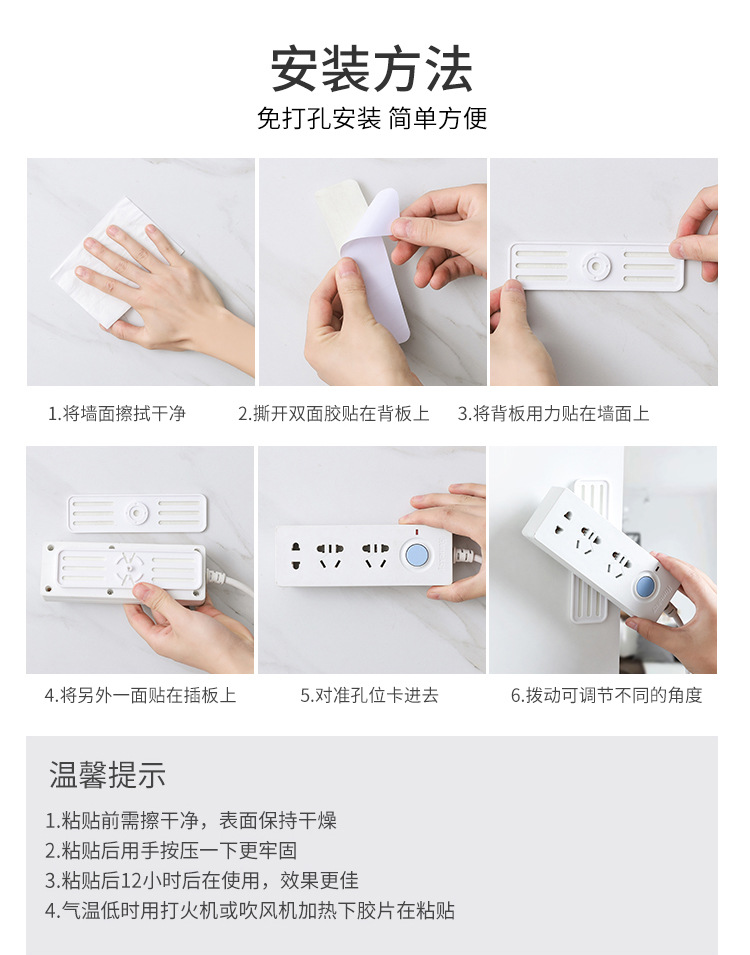 安装方法

免打孔安装 简单方便

1.将墙面擦拭干净

2.撕开双面胶贴在背板上

3.将背板用力贴在墙面上

4.将另外一面贴在插板上

5.对准孔位卡进去

6.拨动可调节不同的角度

温馨提示

1.粘贴前需擦干净，表面保持干燥
2.粘贴后用手按压一下更牢固
3.粘贴后12小时后在使用，效果更佳
4.气温低时用打火机或吹风机加热下胶片在粘贴