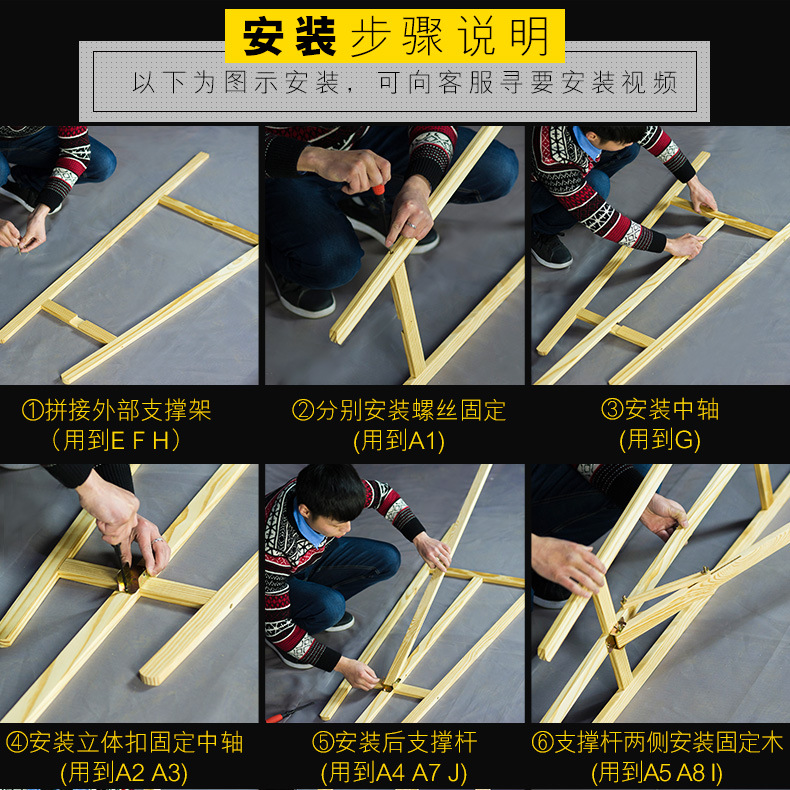 安装步骤说明

以下为图示安装，可向客服寻要安装视频

①拼接外部支撑架
（用到E F H）

②分别安装螺丝固定
(用到A1)

③安装中轴
(用到G)

④安装立体扣固定中轴
(用到A2 A3)

⑤安装后支撑杆
(用到A4 A7 J)

⑥支撑杆两侧安装固定木
(用到A5 A8 I)