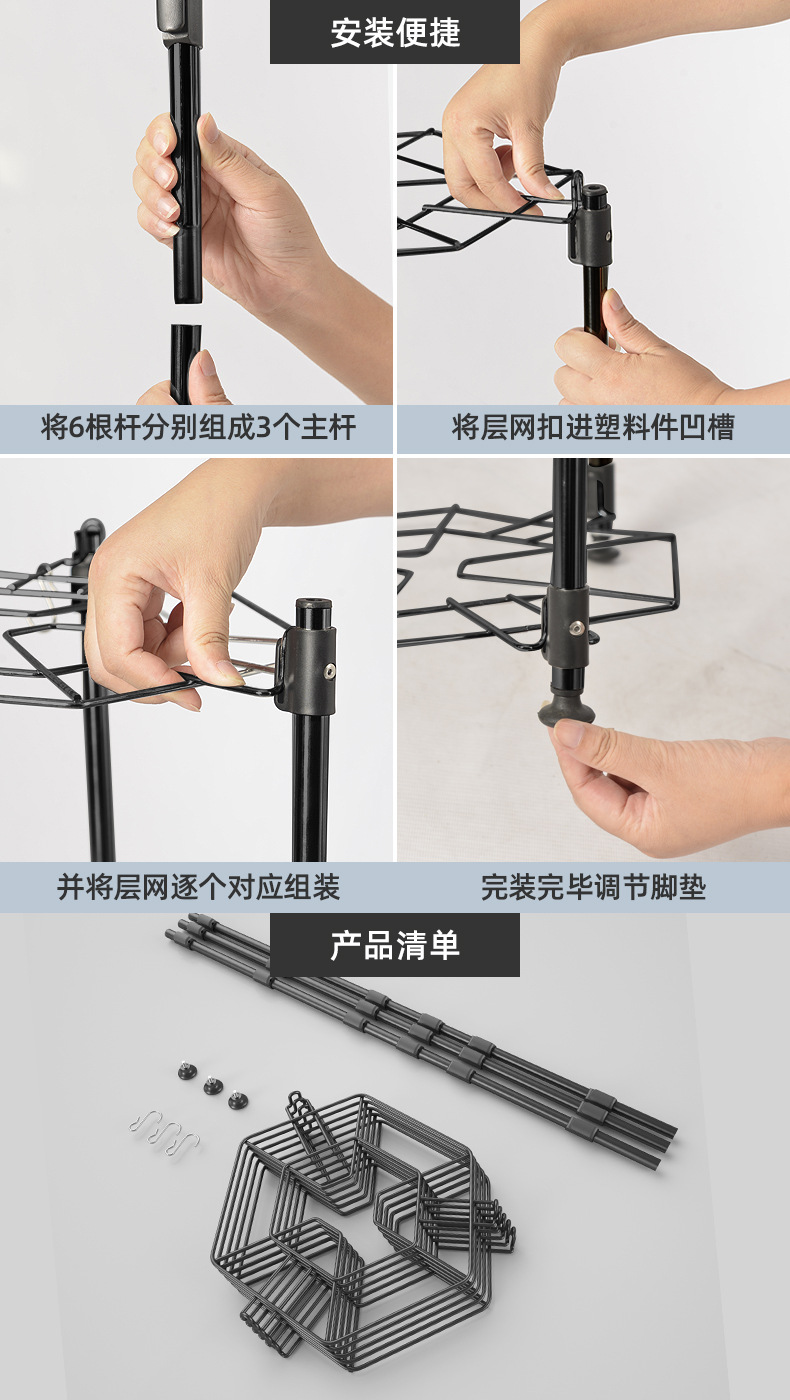 安装便捷

将6根杆分别组成3个主杆

将层网扣进塑料件凹槽

并将层网逐个对应组装

完装完毕调节脚垫

产品清单