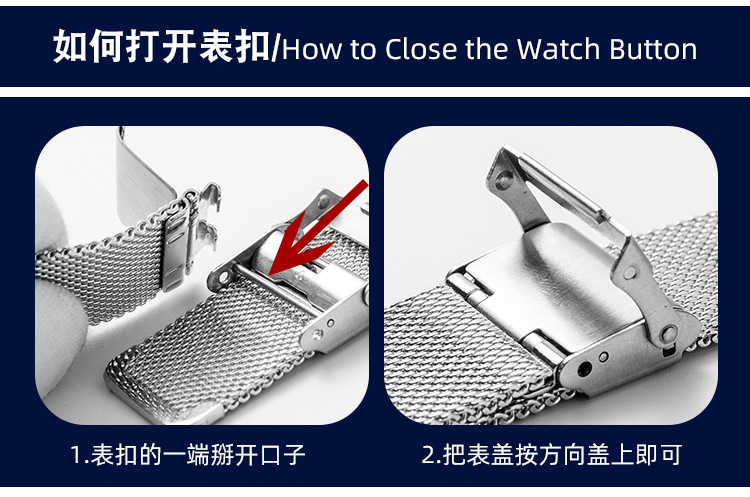 如何打开表扣/How to Close the Watch Button

1.表扣的一端掰开口子

2.把表盖按方向盖上即可