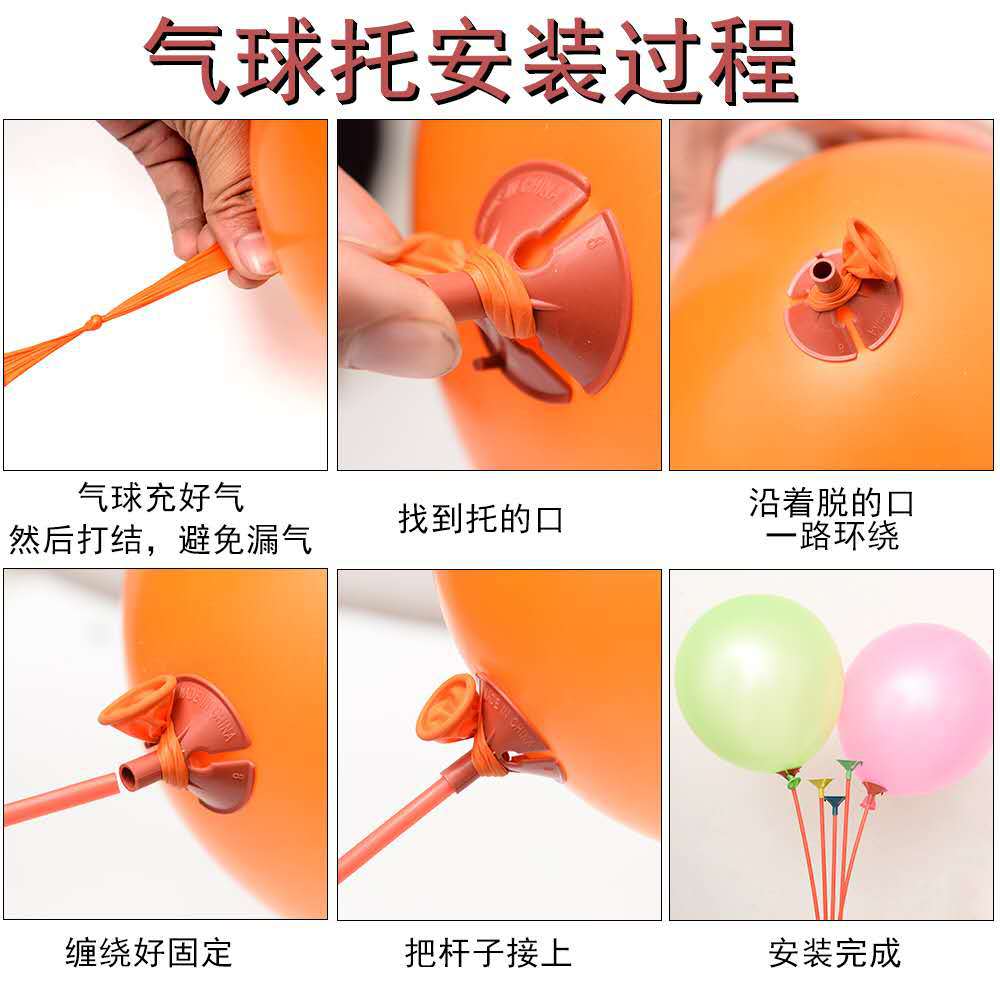 气球托安装过程

气球充好气
然后打结，避免漏气

找到托的口

沿着脱的口
一路环绕

缠绕好固定

把杆子接上

安装完成