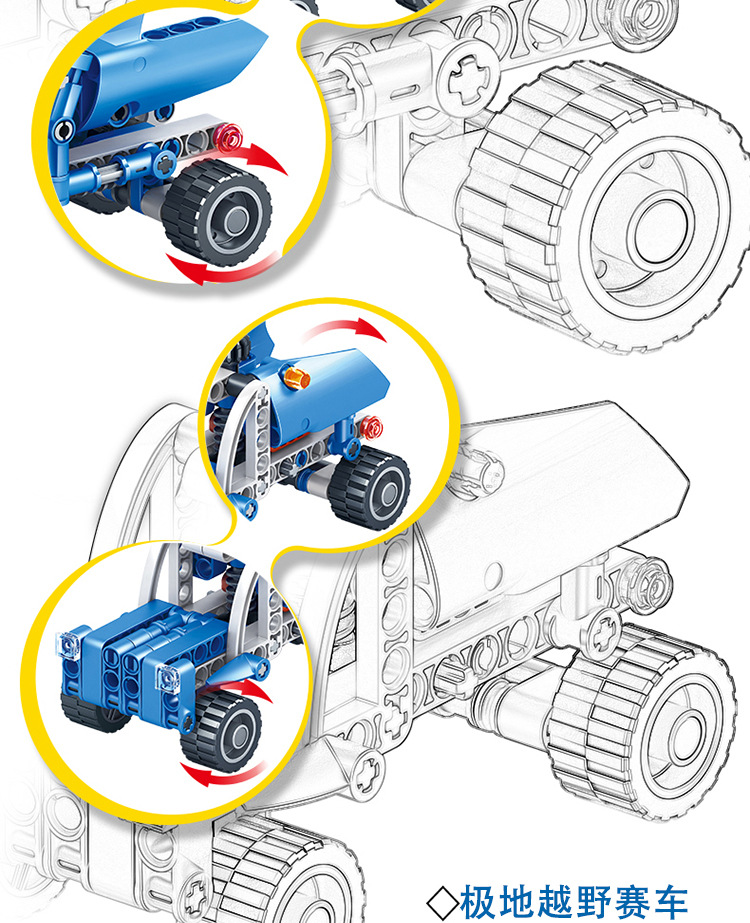 ◇极地越野赛车