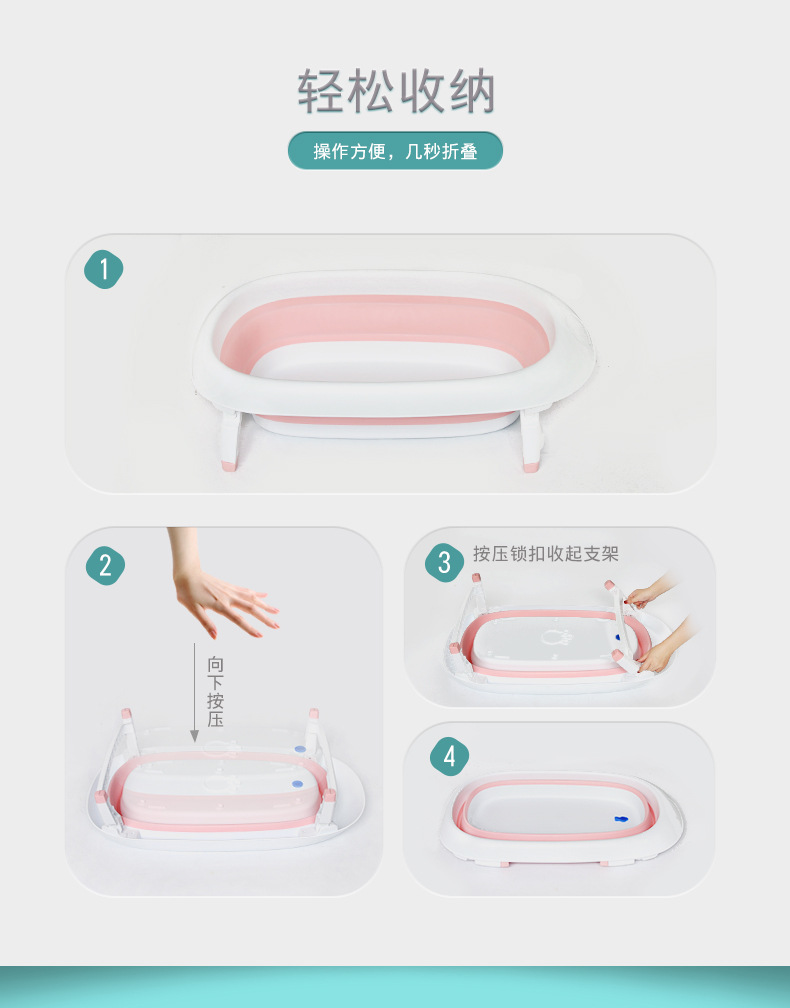 轻松收纳

操作方便，几秒折叠

1

2

向下按压

3

按压锁扣收起支架

4