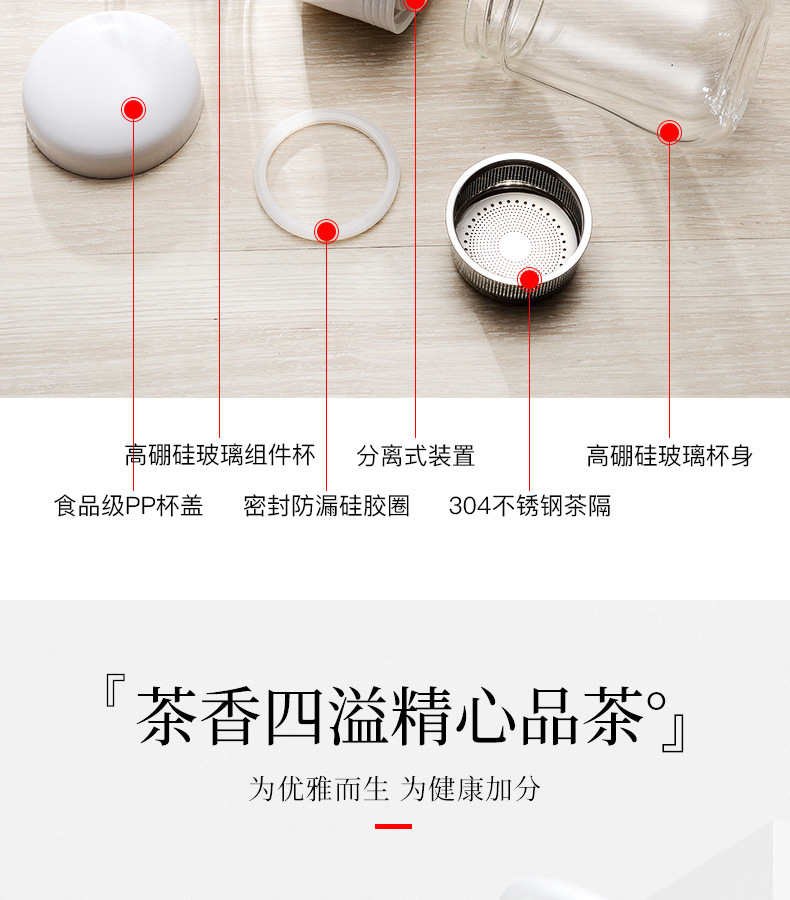 高硼硅玻璃组件杯 分离式装置 高硼硅玻璃杯身

食品级PP杯盖 密封防漏硅胶圈 304不锈钢茶隔

『茶香四溢精心品茶。』

为优雅而生 为健康加分