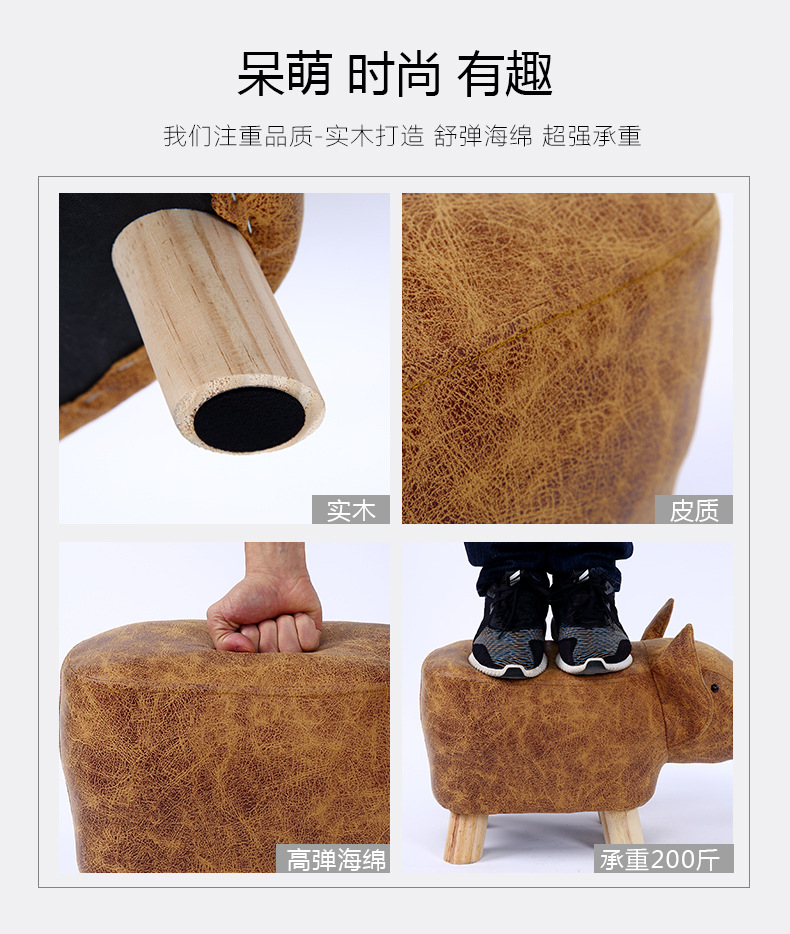 呆萌 时尚 有趣

我们注重品质-实木打造 舒弹海绵 超强承重

实木

皮质

高弹海绵

承重200斤