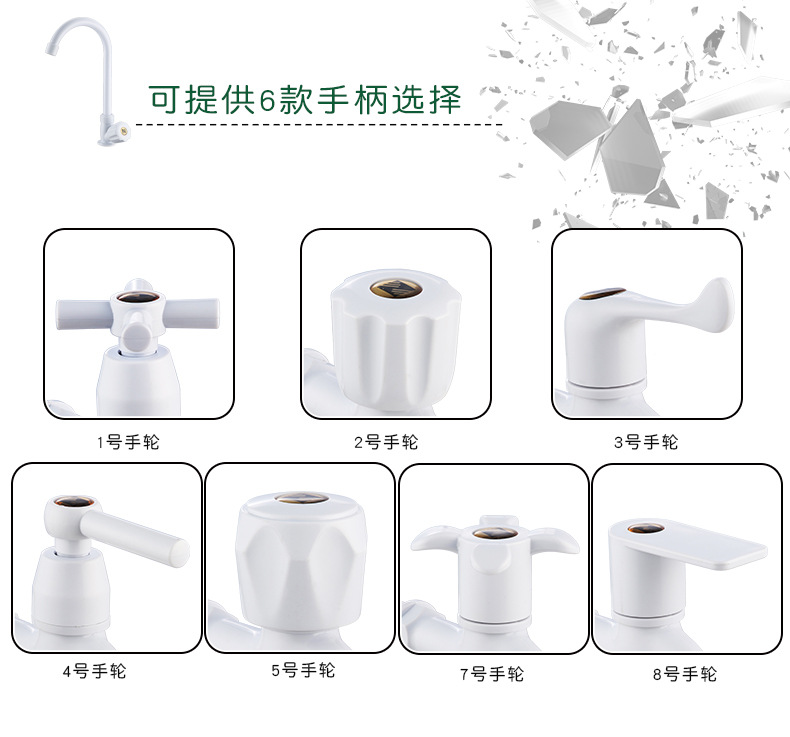 可提供6款手柄选择

1号手轮

2号手轮

3号手轮

4号手轮

5号手轮

7号手轮

8号手轮