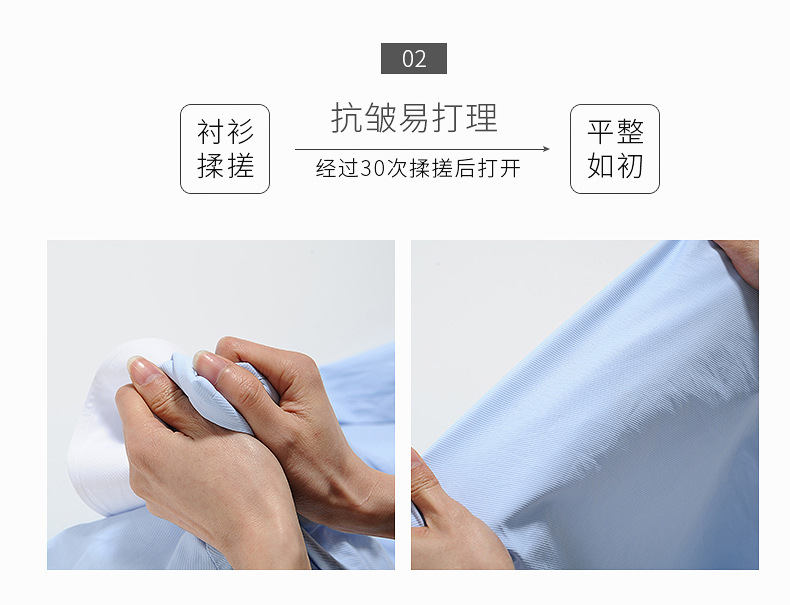 02

衬衫揉搓

抗皱易打理

经过30次揉搓后打开

平整如初