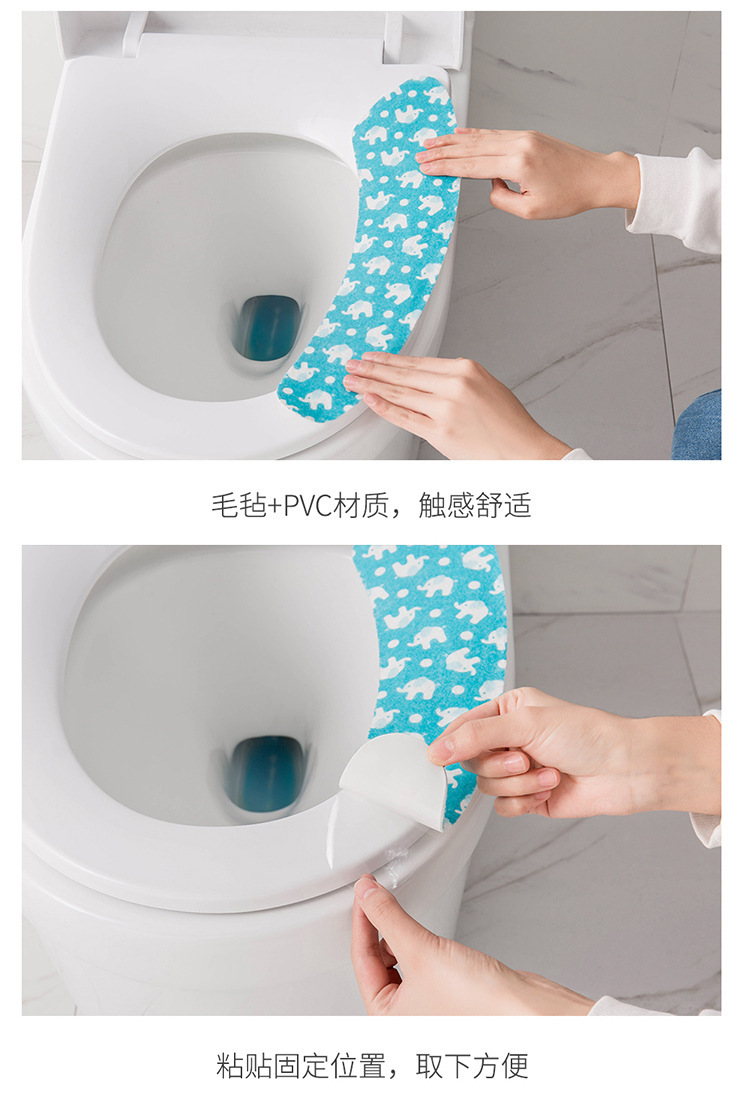 毛毡+PVC材质，触感舒适

粘贴固定位置，取下方便