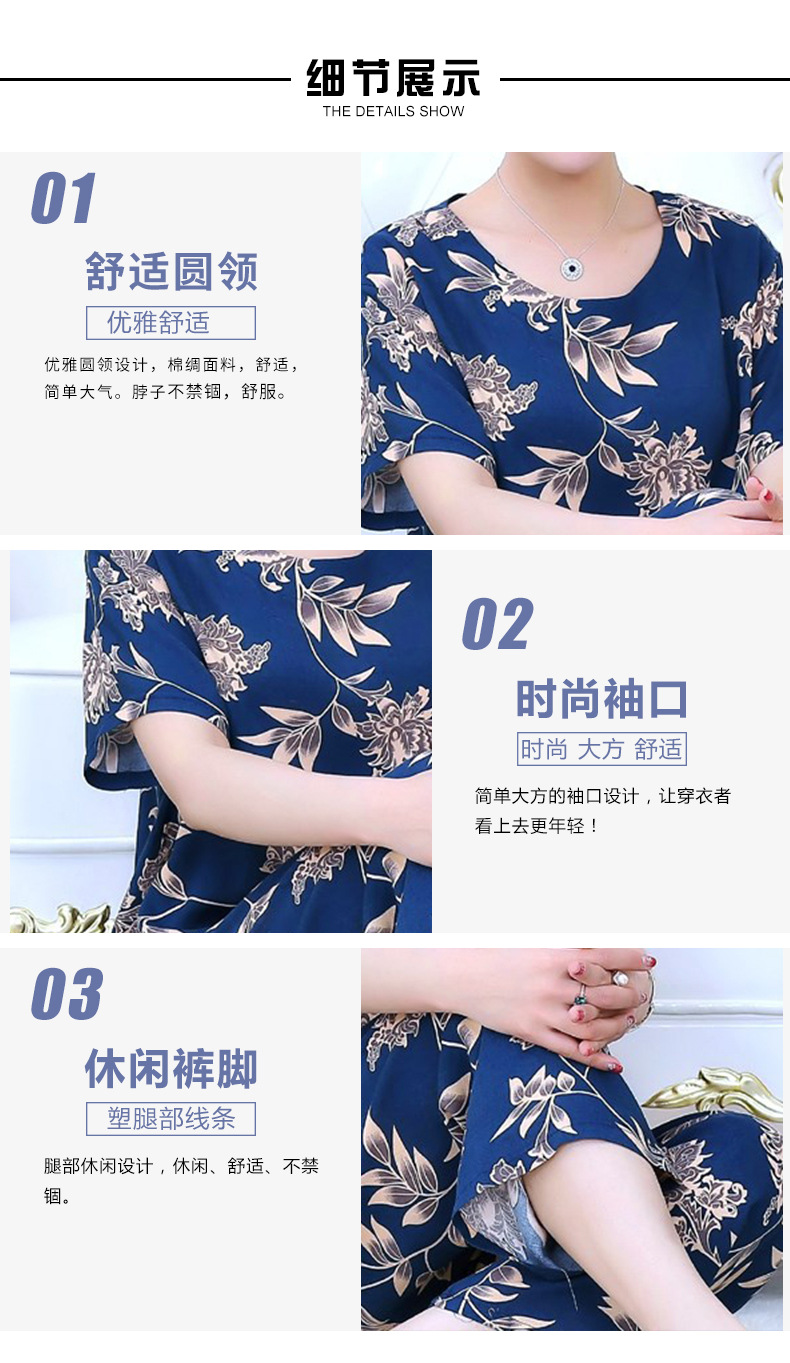 细节展示
THE DETAILS SHOW

01
舒适圆领
优雅舒适
优雅圆领设计，棉绸面料，舒适，简单大气。脖子不禁锢，舒服。

02
时尚袖口
时尚 大方 舒适
简单大方的袖口设计，让穿衣者看上去更年轻！

03
休闲裤脚
塑腿部线条
腿部休闲设计，休闲、舒适、不禁锢。