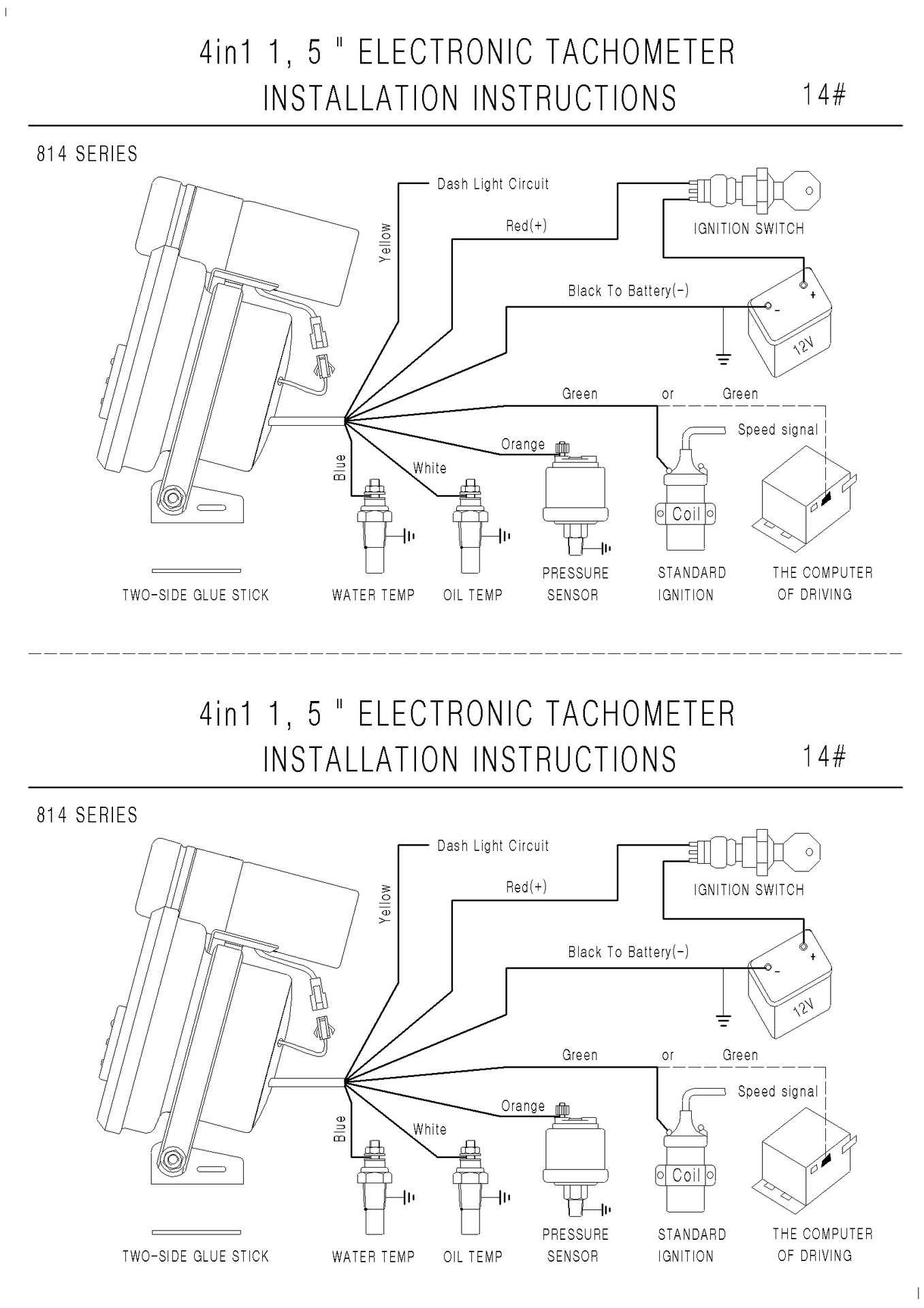 4in1 1, 5 " ELECTRONIC TACHOMETER
INSTALLATION INSTRUCTIONS 14#

814 SERIES

Dash Light Circuit

Yellow

Red(+)

IGNITION SWITCH

Black To Battery(-)

+

-

12V

Green or Green

Speed signal

Orange

White

Blue

Coil

TWO-SIDE GLUE STICK

WATER TEMP

OIL TEMP

PRESSURE SENSOR

STANDARD IGNITION

THE COMPUTER OF DRIVING

4in1 1, 5 " ELECTRONIC TACHOMETER
INSTALLATION INSTRUCTIONS 14#

814 SERIES

Dash Light Circuit

Yellow

Red(+)

IGNITION SWITCH

Black To Battery(-)

+

-

12V

Green or Green

Speed signal

Orange

White

Blue

Coil

TWO-SIDE GLUE STICK

WATER TEMP

OIL TEMP

PRESSURE SENSOR

STANDARD IGNITION

THE COMPUTER OF DRIVING