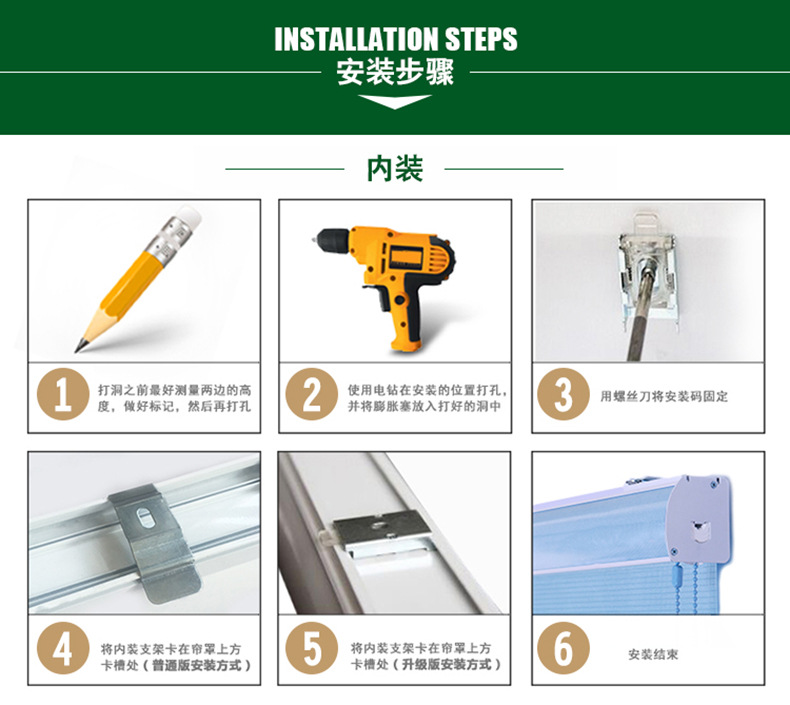 INSTALLATION STEPS
安装步骤

内装

1 打洞之前最好测量两边的高度，做好标记，然后再打孔

2 使用电钻在安装的位置打孔，并将膨胀塞放入打好的洞中

3 用螺丝刀将安装码固定

4 将内装支架卡在帘罩上方卡槽处（普通版安装方式）

5 将内装支架卡在帘罩上方卡槽处（升级版安装方式）

6 安装结束