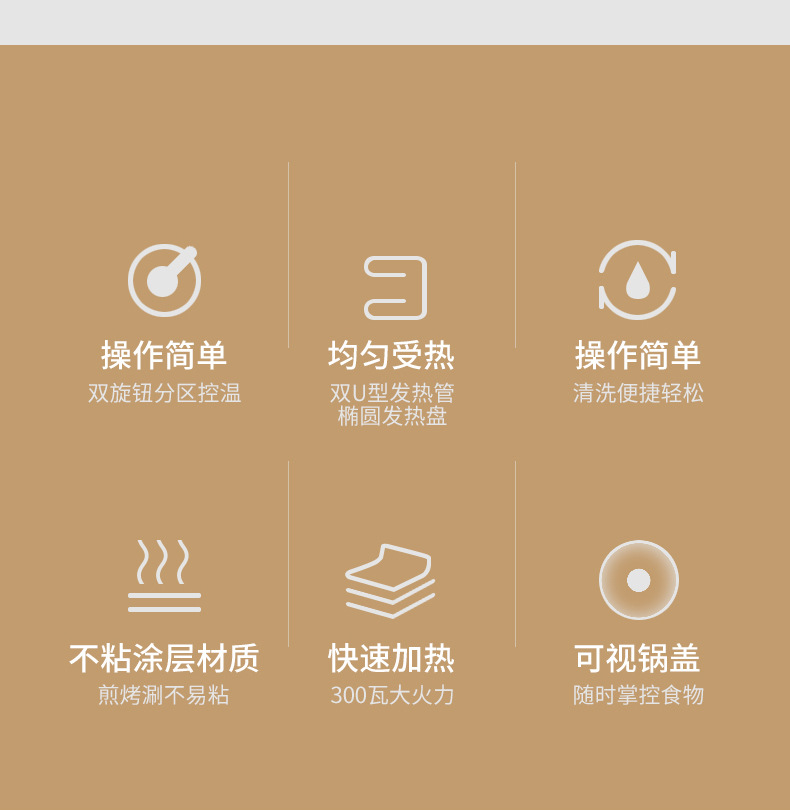 操作简单
双旋钮分区控温

均匀受热
双U型发热管
椭圆发热盘

操作简单
清洗便捷轻松

不粘涂层材质
煎烤涮不易粘

快速加热
300瓦大火力

可视锅盖
随时掌控食物