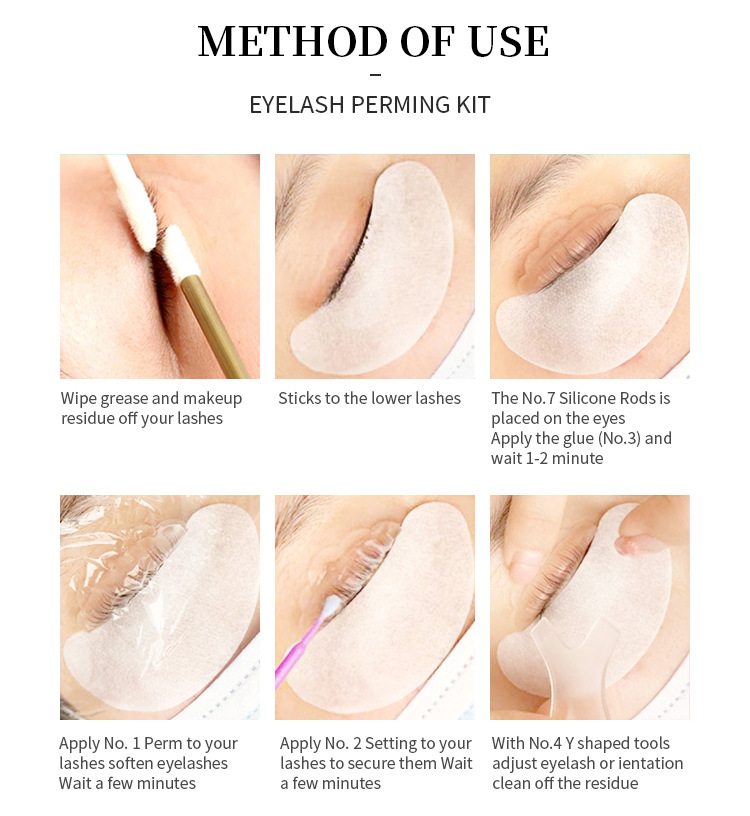 METHOD OF USE

–

EYELASH PERMING KIT

Wipe grease and makeup residue off your lashes

Sticks to the lower lashes

The No.7 Silicone Rods is placed on the eyes
Apply the glue (No.3) and wait 1-2 minute

Apply No. 1 Perm to your lashes soften eyelashes
Wait a few minutes

Apply No. 2 Setting to your lashes to secure them Wait a few minutes

With No.4 Y shaped tools adjust eyelash or ientation clean off the residue