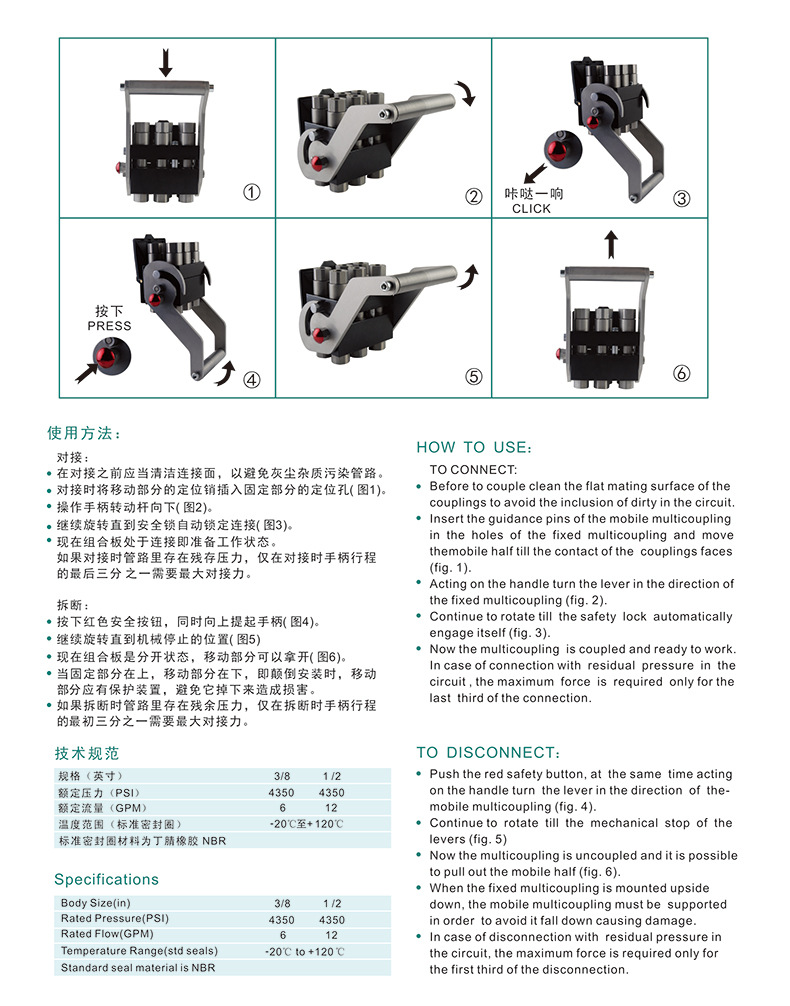 ①

②

咔哒一响
CLICK
③

按下
PRESS
④

⑤

⑥

使用方法：

对接：
• 在对接之前应当清洁连接面，以避免灰尘杂质污染管路。
• 对接时将移动部分的定位销插入固定部分的定位孔(图1)。
• 操作手柄转动杆向下(图2)。
• 继续旋转直到安全锁自动锁定连接(图3)。
• 现在组合板处于连接即准备工作状态。
如果对接时管路里存在残存压力，仅在对接时手柄行程的最后三分之一需要最大对接力。

拆断：
• 按下红色安全按钮，同时向上提起手柄(图4)。
• 继续旋转直到机械停止的位置(图5)
• 现在组合板是分开状态，移动部分可以拿开(图6)。
• 当固定部分在上，移动部分在下，即颠倒安装时，移动部分应有保护装置，避免它掉下来造成损害。
• 如果拆断时管路里存在残余压力，仅在拆断时手柄行程的最初三分之一需要最大对接力。

技术规范

| 规格（英寸） | 3/8 | 1/2 |
|---|---|---|
| 额定压力（PSI） | 4350 | 4350 |
| 额定流量（GPM） | 6 | 12 |
| 温度范围（标准密封圈） | -20℃至+120℃ | |
| 标准密封圈材料为丁腈橡胶 NBR | | |

Specifications

| Body Size(in) | 3/8 | 1/2 |
|---|---|---|
| Rated Pressure(PSI) | 4350 | 4350 |
| Rated Flow(GPM) | 6 | 12 |
| Temperature Range(std seals) | -20℃ to +120℃ | |
| Standard seal material is NBR | | |

HOW TO USE:

TO CONNECT:
• Before to couple clean the flat mating surface of the couplings to avoid the inclusion of dirty in the circuit.
• Insert the guidance pins of the mobile multicoupling in the holes of the fixed multicoupling and move themobile half till the contact of the couplings faces (fig. 1).
• Acting on the handle turn the lever in the direction of the fixed multicoupling (fig. 2).
• Continue to rotate till the safety lock automatically engage itself (fig. 3).
• Now the multicoupling is coupled and ready to work. In case of connection with residual pressure in the circuit , the maximum force is required only for the last third of the connection.

TO DISCONNECT:
• Push the red safety button, at the same time acting on the handle turn the lever in the direction of the-mobile multicoupling (fig. 4).
• Continue to rotate till the mechanical stop of the levers (fig. 5)
• Now the multicoupling is uncoupled and it is possible to pull out the mobile half (fig. 6).
• When the fixed multicoupling is mounted upside down, the mobile multicoupling must be supported in order to avoid it fall down causing damage.
• In case of disconnection with residual pressure in the circuit, the maximum force is required only for the first third of the disconnection.