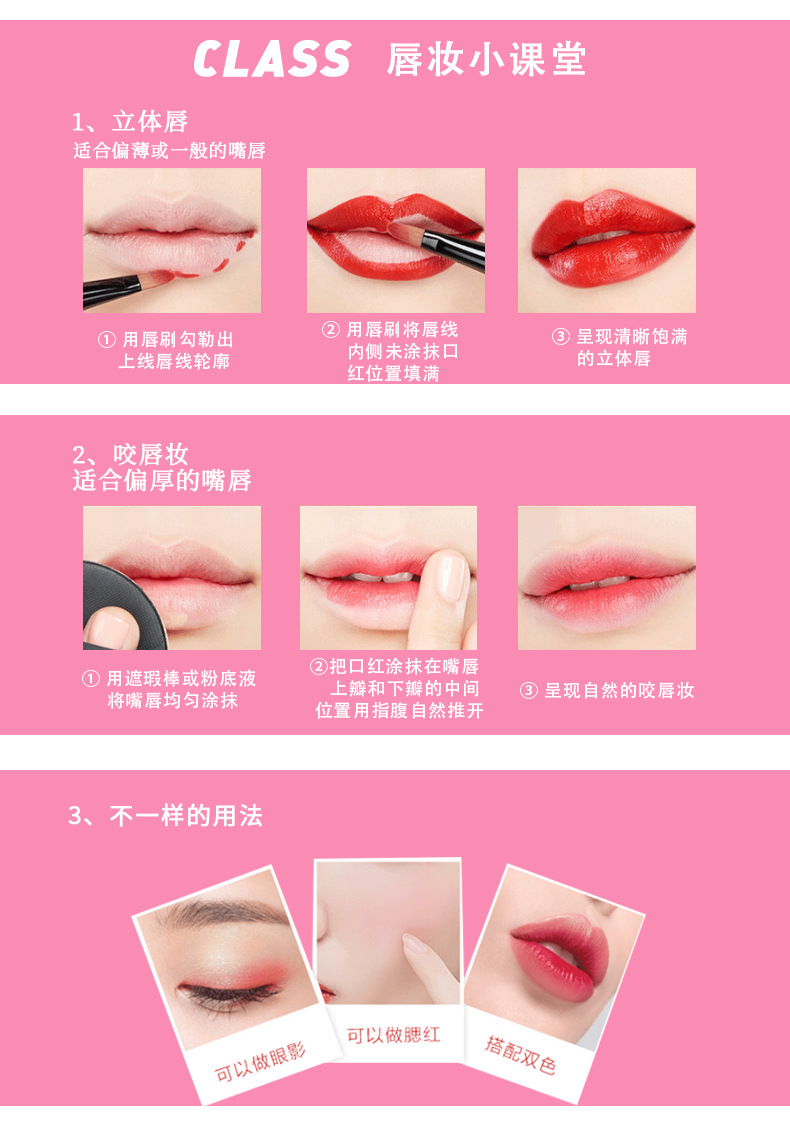 CLASS 唇妆小课堂

1、立体唇
适合偏薄或一般的嘴唇

① 用唇刷勾勒出上线唇线轮廓

② 用唇刷将唇线内侧未涂抹口红位置填满

③ 呈现清晰饱满的立体唇

2、咬唇妆
适合偏厚的嘴唇

① 用遮瑕棒或粉底液将嘴唇均匀涂抹

②把口红涂抹在嘴唇上瓣和下瓣的中间位置用指腹自然推开

③ 呈现自然的咬唇妆

3、不一样的用法

可以做眼影

可以做腮红

搭配双色