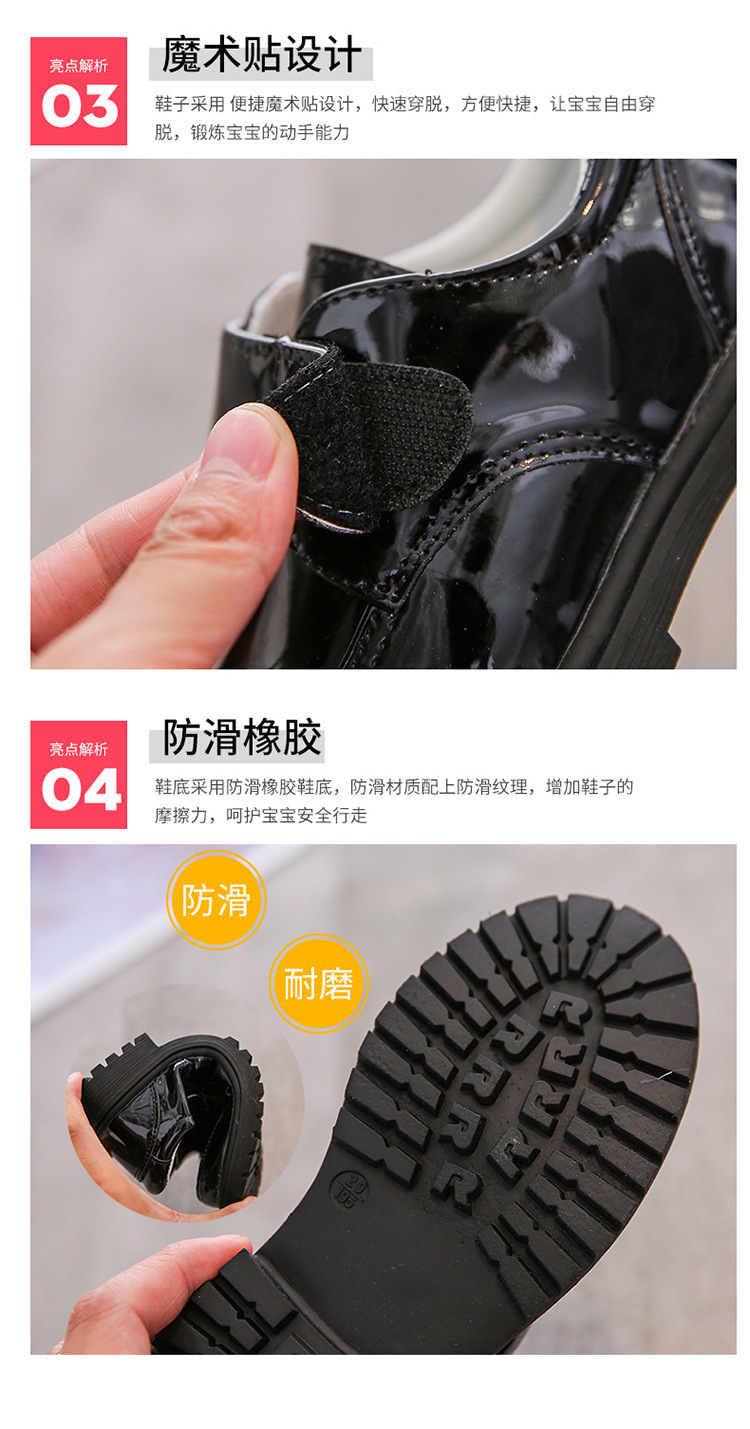 亮点解析
03
魔术贴设计
鞋子采用 便捷魔术贴设计，快速穿脱，方便快捷，让宝宝自由穿脱，锻炼宝宝的动手能力

亮点解析
04
防滑橡胶
鞋底采用防滑橡胶鞋底，防滑材质配上防滑纹理，增加鞋子的摩擦力，呵护宝宝安全行走

防滑
耐磨