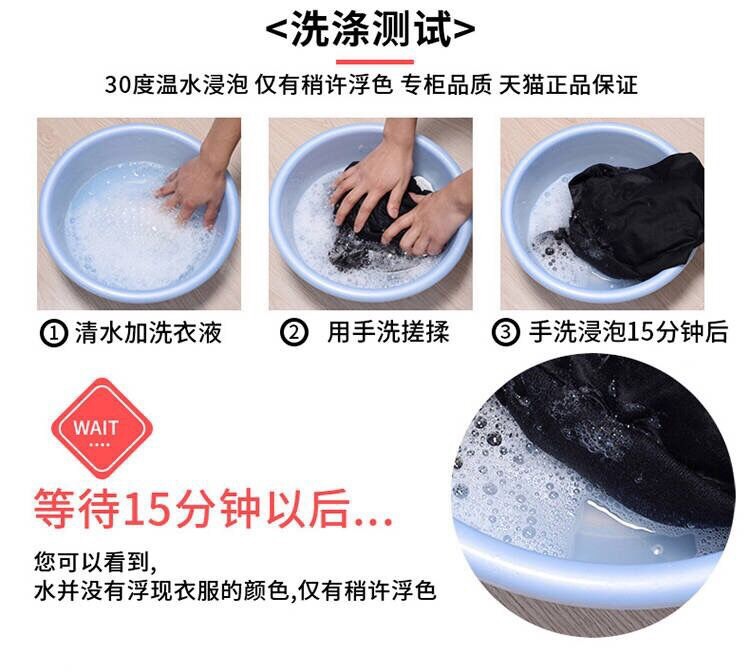 <洗涤测试>

30度温水浸泡 仅有稍许浮色 专柜品质 天猫正品保证

① 清水加洗衣液

② 用手洗搓揉

③ 手洗浸泡15分钟后

WAIT ....

等待15分钟以后...

您可以看到,
水并没有浮现衣服的颜色,仅有稍许浮色