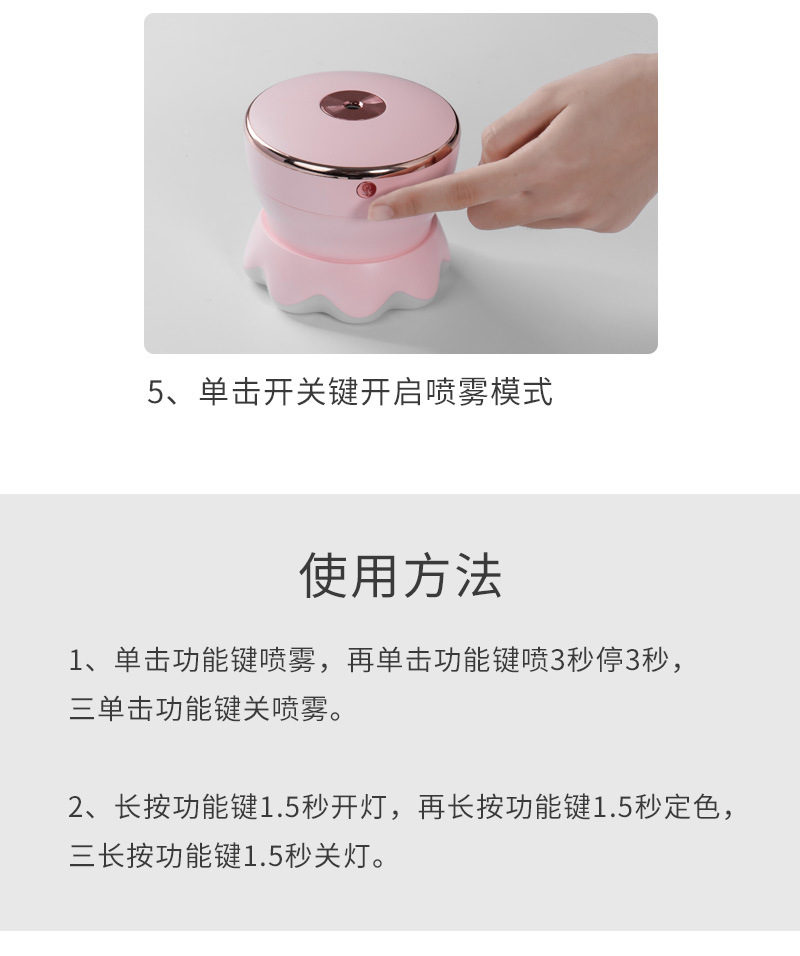 5、单击开关键开启喷雾模式

使用方法

1、单击功能键喷雾，再单击功能键喷3秒停3秒，三单击功能键关喷雾。

2、长按功能键1.5秒开灯，再长按功能键1.5秒定色，三长按功能键1.5秒关灯。