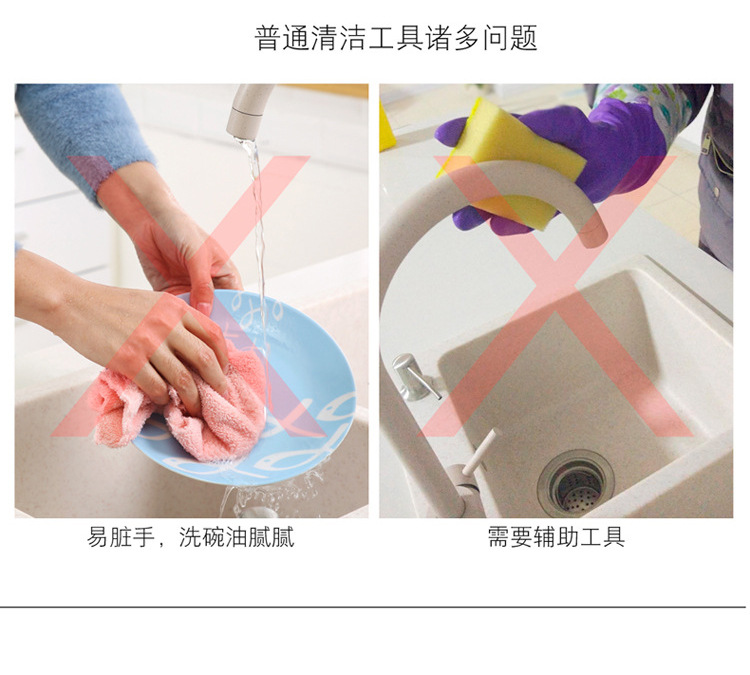 普通清洁工具诸多问题

易脏手，洗碗油腻腻

需要辅助工具