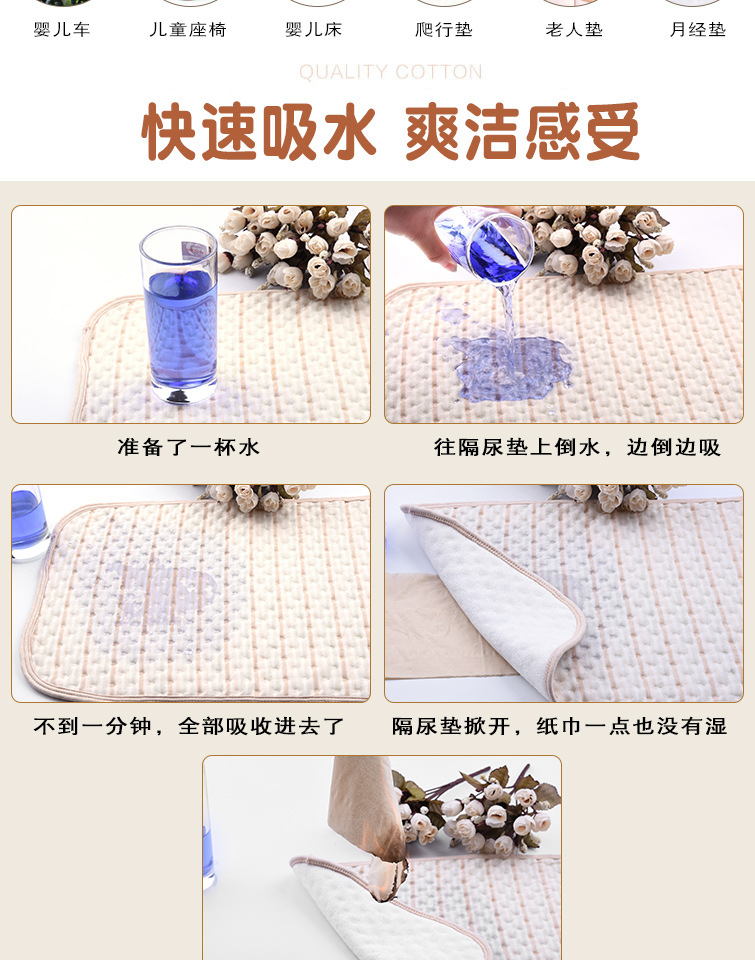 婴儿车　儿童座椅　婴儿床　爬行垫　老人垫　月经垫

QUALITY COTTON

快速吸水 爽洁感受

准备了一杯水

往隔尿垫上倒水，边倒边吸

不到一分钟，全部吸收进去了

隔尿垫掀开，纸巾一点也没有湿