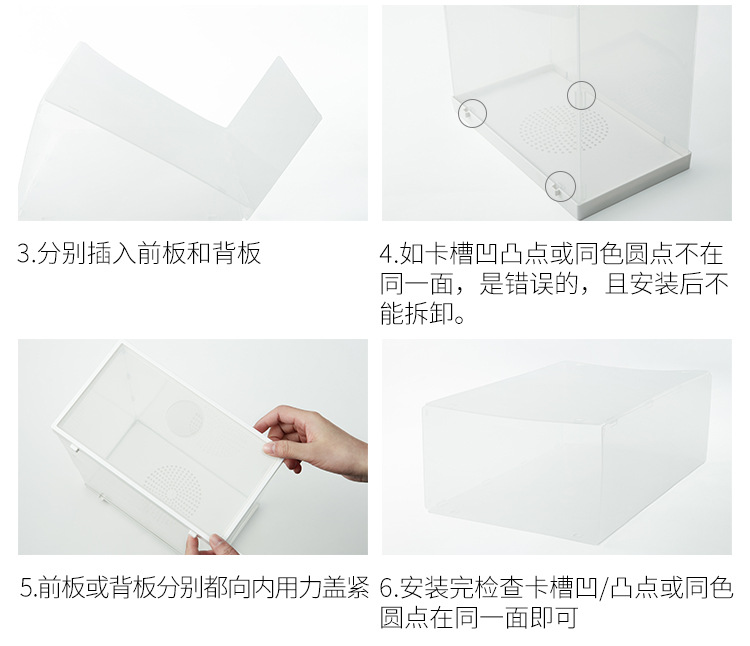 3.分别插入前板和背板

4.如卡槽凹凸点或同色圆点不在同一面，是错误的，且安装后不能拆卸。

5.前板或背板分别都向内用力盖紧

6.安装完检查卡槽凹/凸点或同色圆点在同一面即可