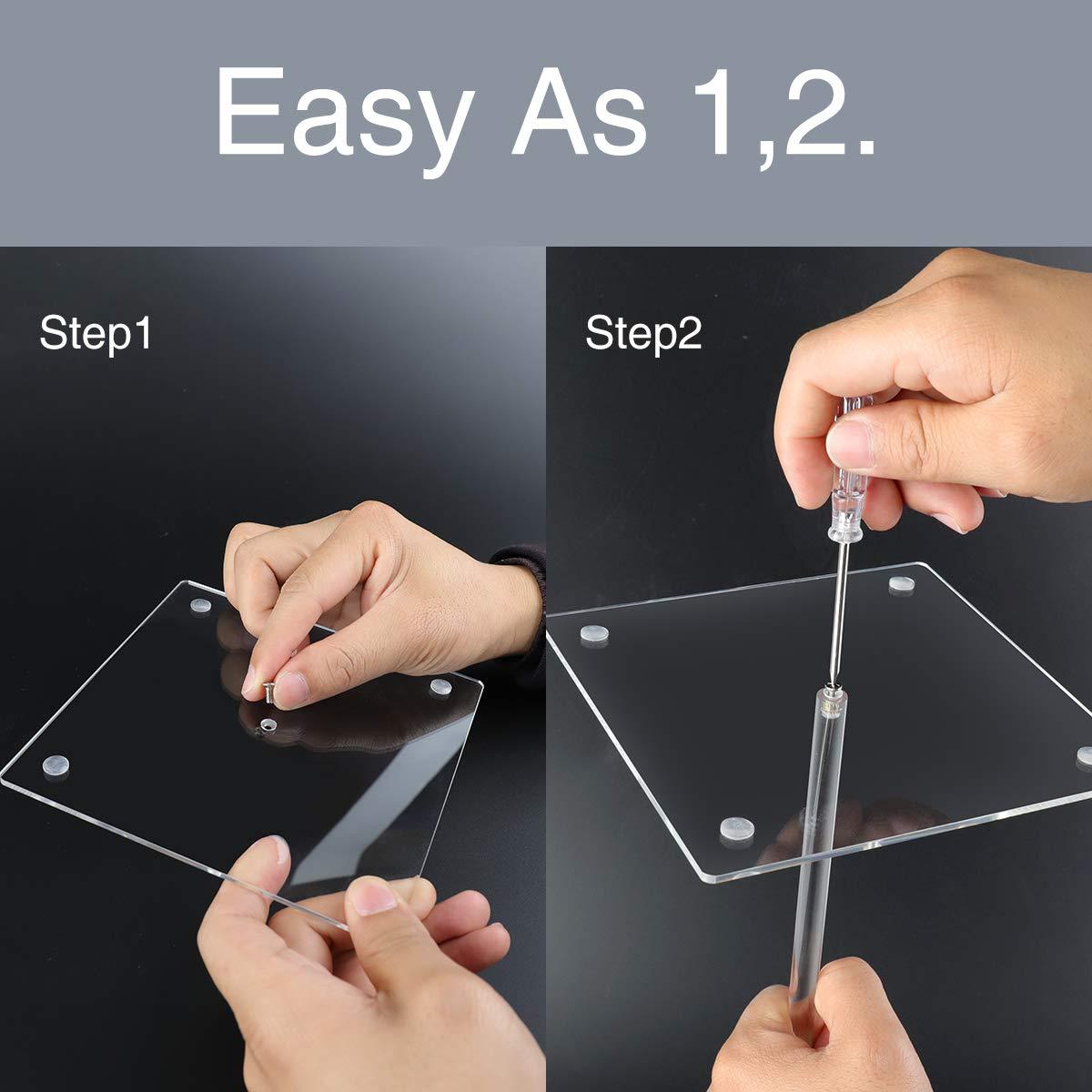 Easy As 1,2.

Step1

Step2