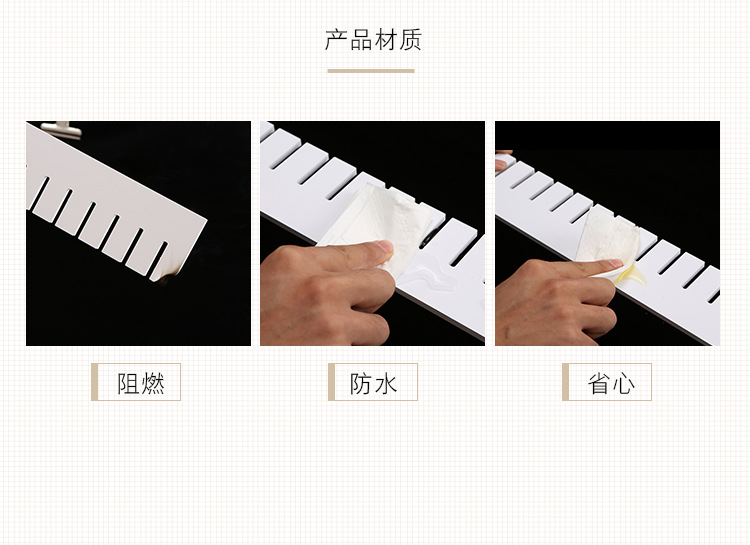 产品材质

阻燃

防水

省心