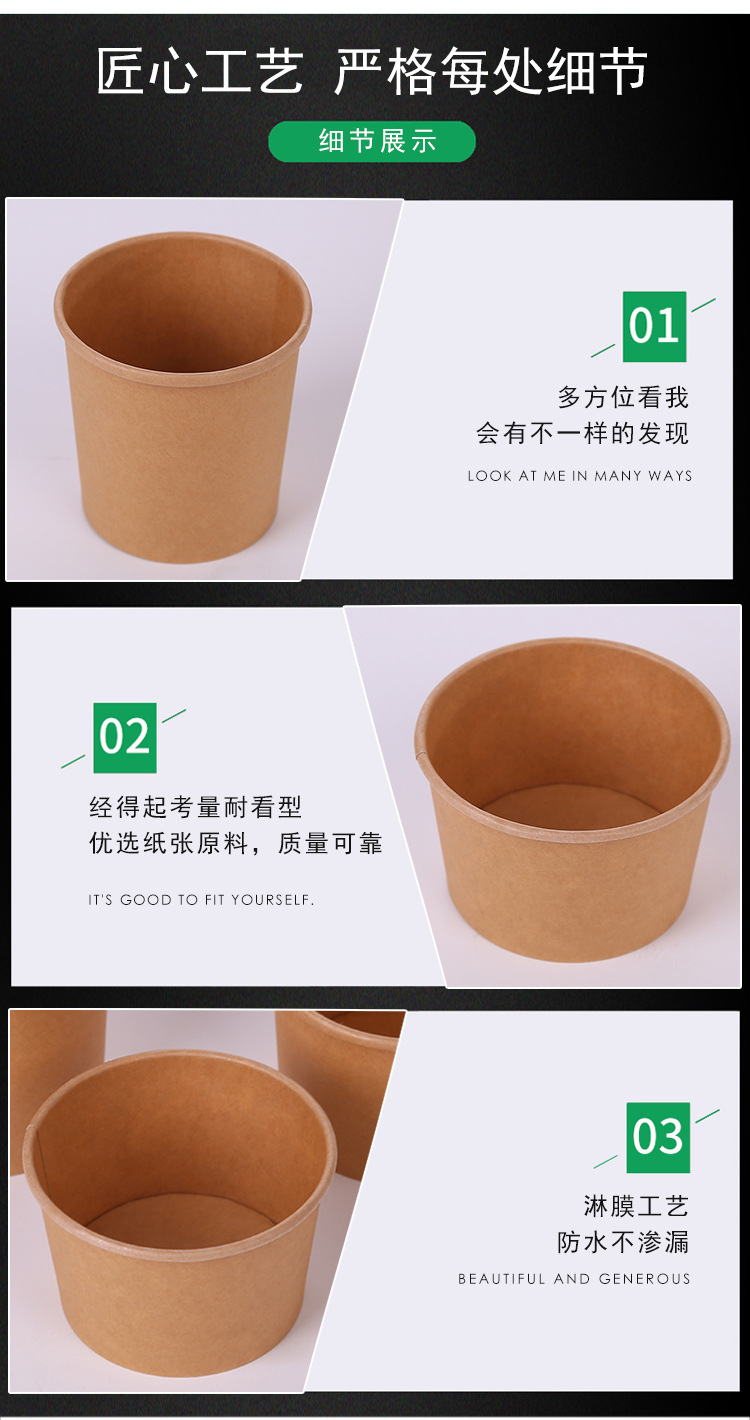 匠心工艺 严格每处细节

细节展示

01

多方位看我
会有不一样的发现

LOOK AT ME IN MANY WAYS

02

经得起考量耐看型
优选纸张原料，质量可靠

IT'S GOOD TO FIT YOURSELF.

03

淋膜工艺
防水不渗漏

BEAUTIFUL AND GENEROUS