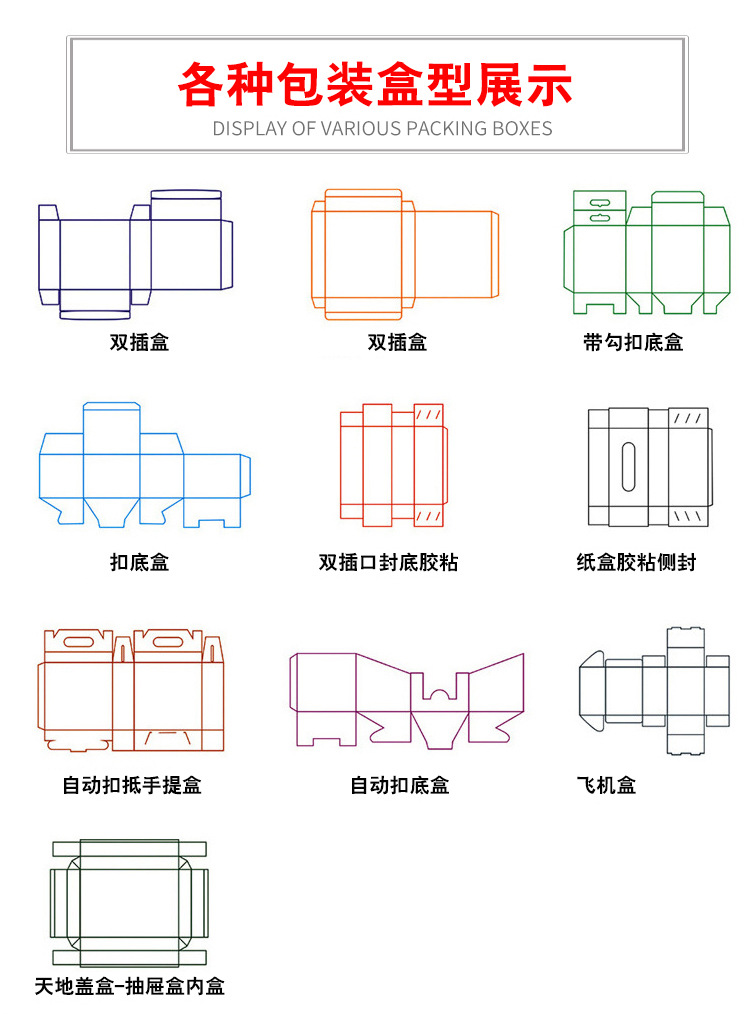 各种包装盒型展示
DISPLAY OF VARIOUS PACKING BOXES

双插盒

双插盒

带勾扣底盒

扣底盒

双插口封底胶粘

纸盒胶粘侧封

自动扣抵手提盒

自动扣底盒

飞机盒

天地盖盒-抽屉盒内盒