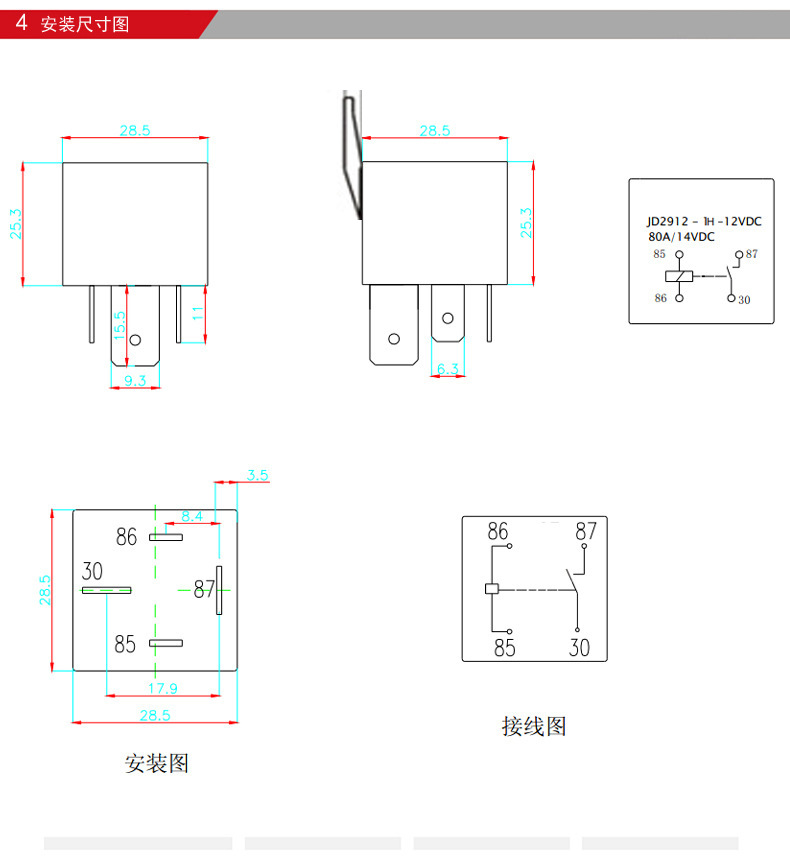 4 安装尺寸图

28.5
25.3
15.5
11
9.3

28.5
25.3
6.3

JD2912 - 1H -12VDC
80A/14VDC
85
87
86
30

3.5
8.4
86
30
87
85
28.5
17.9
28.5

安装图

86
87
85
30

接线图