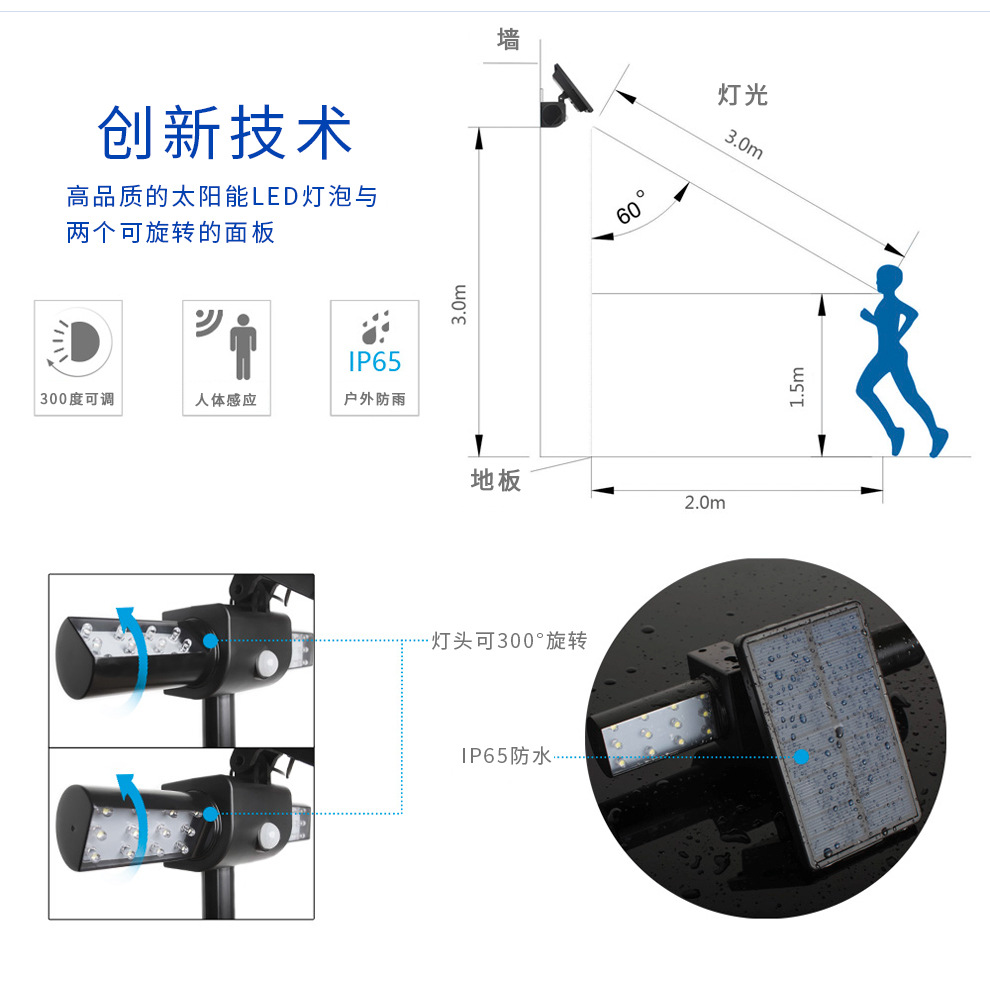 创新技术

高品质的太阳能LED灯泡与两个可旋转的面板

300度可调

人体感应

IP65
户外防雨

墙

灯光

3.0m

60°

3.0m

1.5m

地板

2.0m

灯头可300°旋转

IP65防水