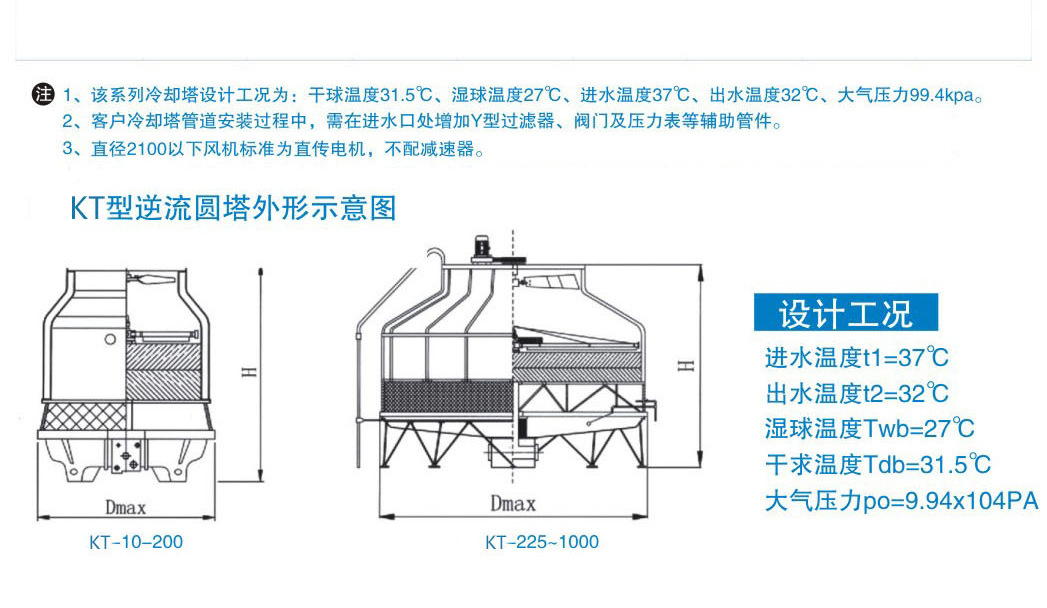 注 1、该系列冷却塔设计工况为：干球温度31.5℃、湿球温度27℃、进水温度37℃、出水温度32℃、大气压力99.4kpa。
2、客户冷却塔管道安装过程中，需在进水口处增加Y型过滤器、阀门及压力表等辅助管件。
3、直径2100以下风机标准为直传电机，不配减速器。

KT型逆流圆塔外形示意图

H

Dmax

KT-10-200

H

Dmax

KT-225~1000

设计工况
进水温度t1=37℃
出水温度t2=32℃
湿球温度Twb=27℃
干求温度Tdb=31.5℃
大气压力po=9.94x104PA