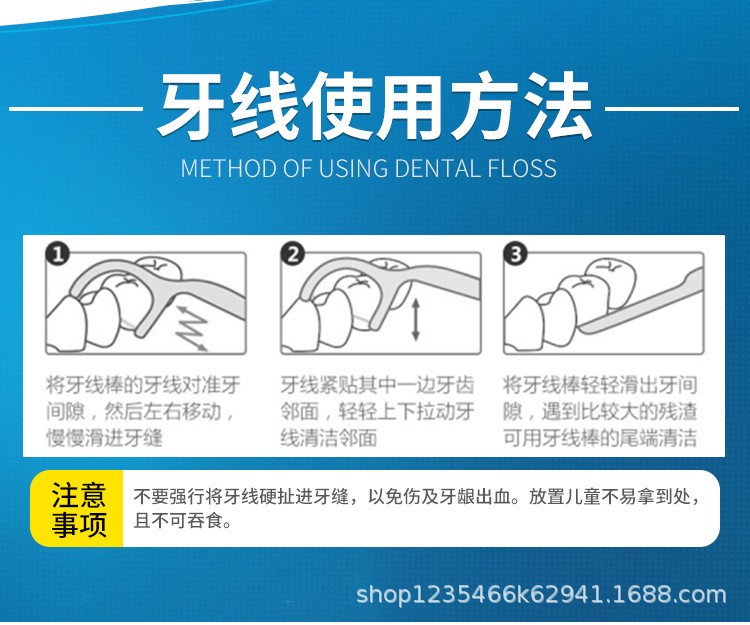 牙线使用方法

METHOD OF USING DENTAL FLOSS

1

将牙线棒的牙线对准牙间隙，然后左右移动，慢慢滑进牙缝

2

牙线紧贴其中一边牙齿邻面，轻轻上下拉动牙线清洁邻面

3

将牙线棒轻轻滑出牙间隙，遇到比较大的残渣可用牙线棒的尾端清洁

注意事项

不要强行将牙线硬扯进牙缝，以免伤及牙龈出血。放置儿童不易拿到处，且不可吞食。

shop1235466k62941.1688.com