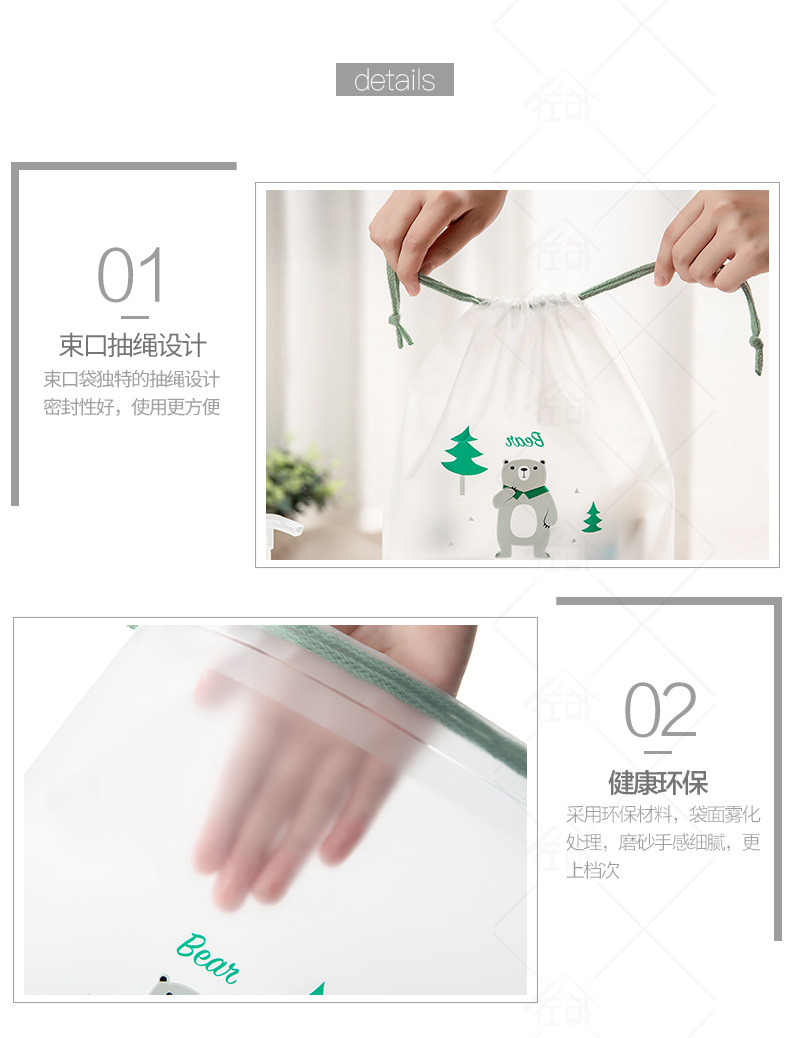 details

01

束口抽绳设计

束口袋独特的抽绳设计
密封性好，使用更方便

Bear

02

健康环保

采用环保材料，袋面雾化处理，磨砂手感细腻，更上档次

Bear