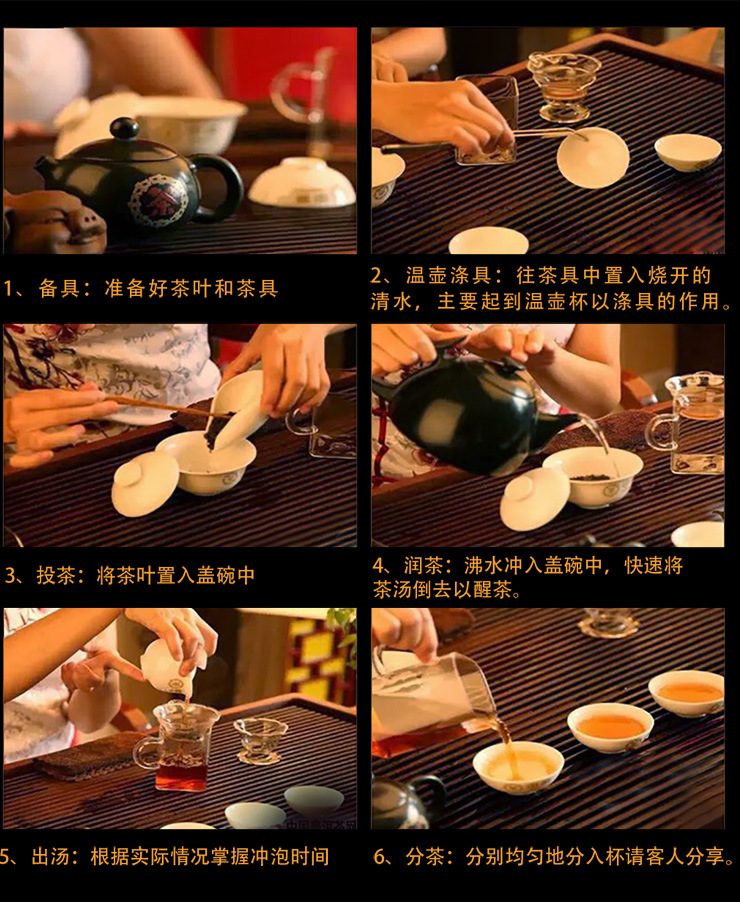 1、备具：准备好茶叶和茶具

2、温壶涤具：往茶具中置入烧开的清水，主要起到温壶杯以涤具的作用。

3、投茶：将茶叶置入盖碗中

4、润茶：沸水冲入盖碗中，快速将茶汤倒去以醒茶。

5、出汤：根据实际情况掌握冲泡时间

6、分茶：分别均匀地分入杯请客人分享。