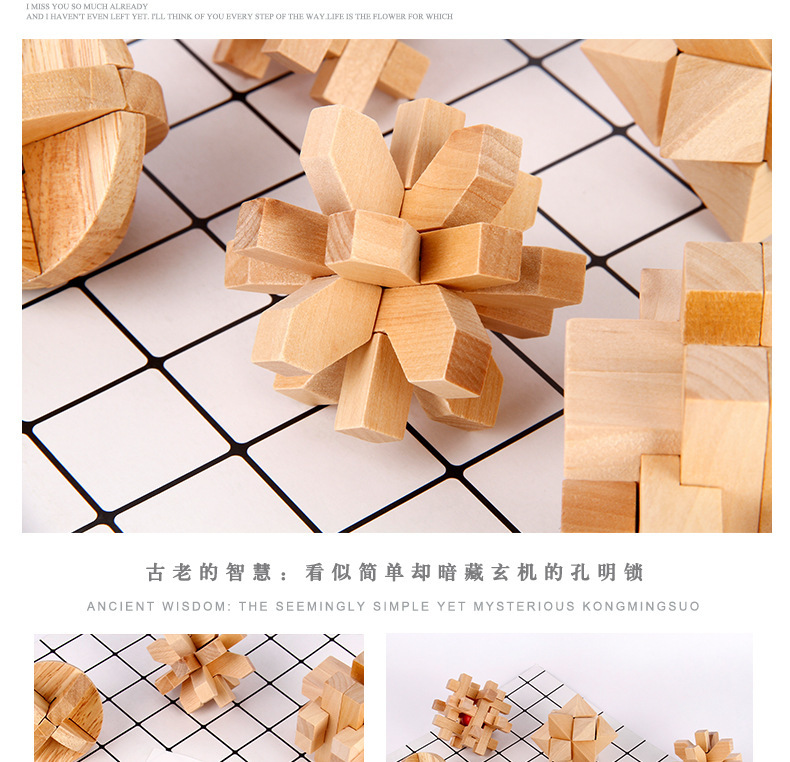 I MISS YOU SO MUCH ALREADY
AND I HAVEN'T EVEN LEFT YET. I'LL THINK OF YOU EVERY STEP OF THE WAY.LIFE IS THE FLOWER FOR WHICH

古老的智慧：看似简单却暗藏玄机的孔明锁
ANCIENT WISDOM: THE SEEMINGLY SIMPLE YET MYSTERIOUS KONGMINGSUO