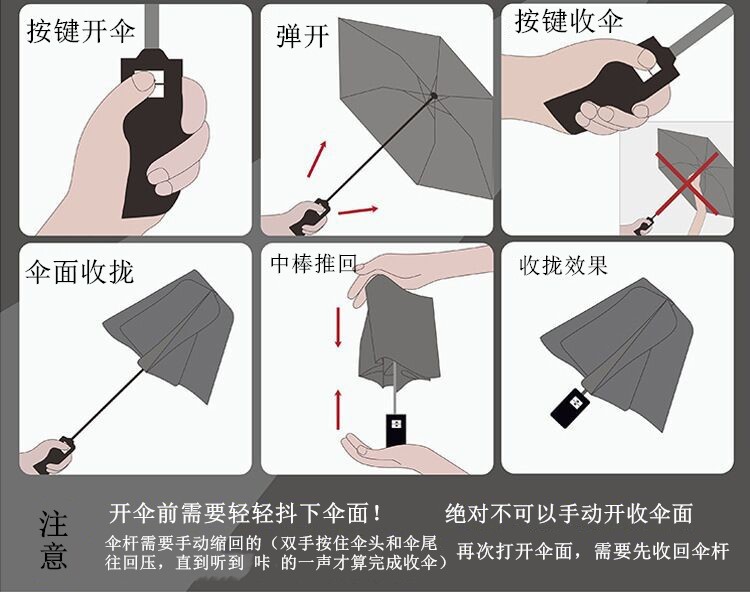 按键开伞

弹开

按键收伞

伞面收拢

中棒推回

收拢效果

注意

开伞前需要轻轻抖下伞面！

伞杆需要手动缩回的（双手按住伞头和伞尾往回压，直到听到 咔 的一声才算完成收伞）

绝对不可以手动开收伞面

再次打开伞面，需要先收回伞杆