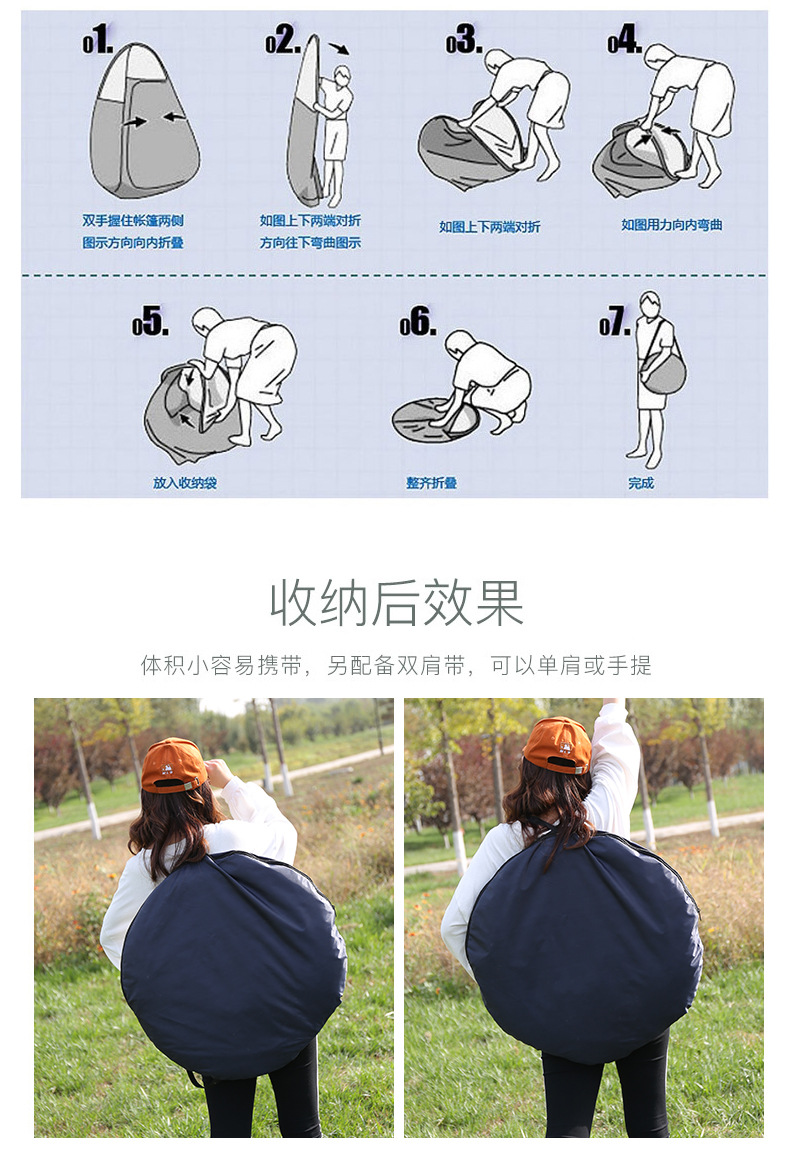 01.
双手握住帐篷两侧
图示方向向内折叠

02.
如图上下两端对折
方向往下弯曲图示

03.
如图上下两端对折

04.
如图用力向内弯曲

05.
放入收纳袋

06.
整齐折叠

07.
完成

收纳后效果

体积小容易携带，另配备双肩带，可以单肩或手提