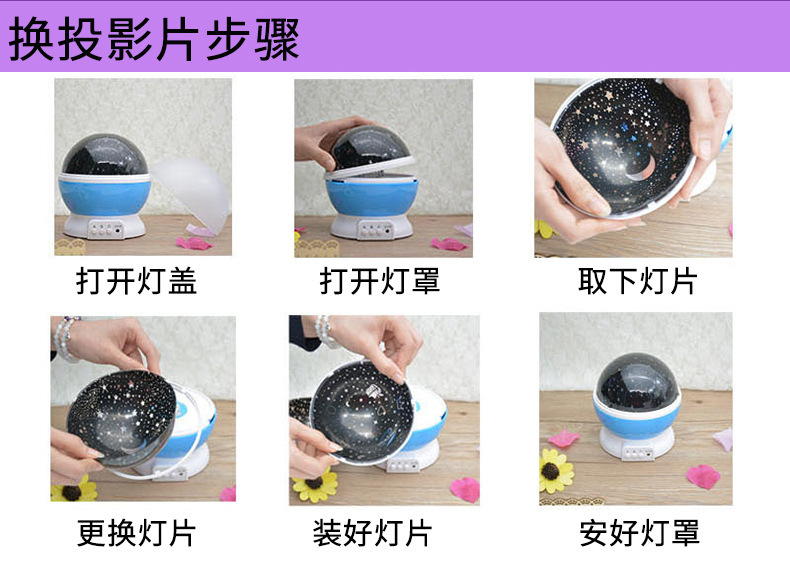 换投影片步骤

打开灯盖

打开灯罩

取下灯片

更换灯片

装好灯片

安好灯罩