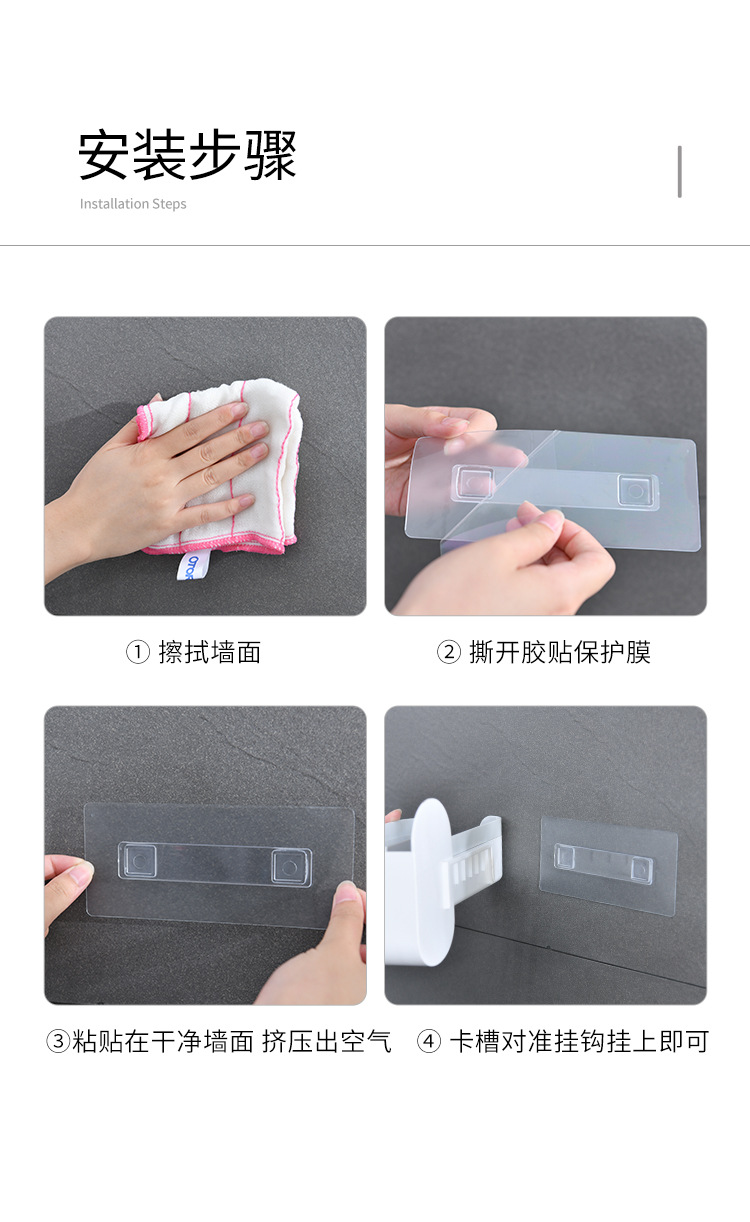 安装步骤

Installation Steps

① 擦拭墙面

② 撕开胶贴保护膜

③粘贴在干净墙面 挤压出空气

④ 卡槽对准挂钩挂上即可