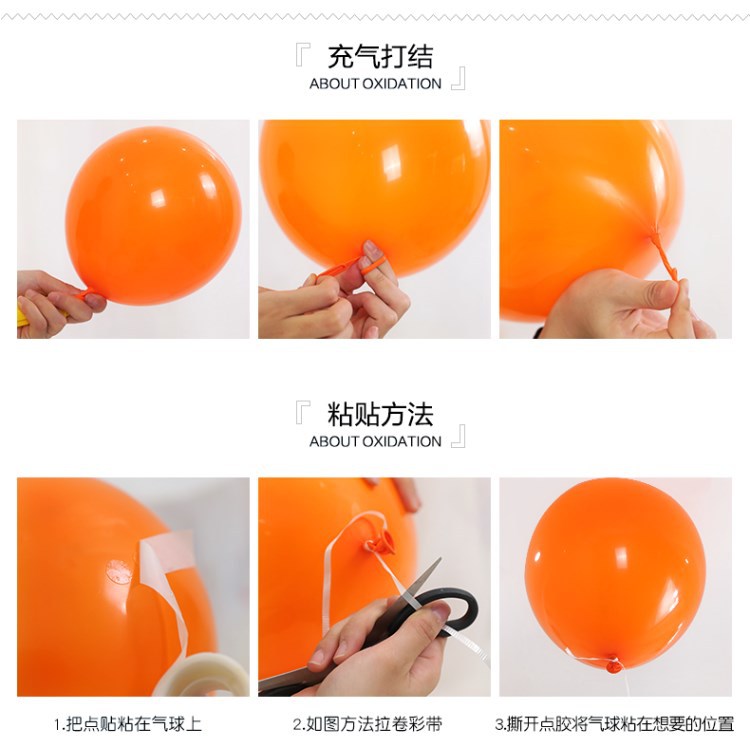 『 充气打结
ABOUT OXIDATION 』

『 粘贴方法
ABOUT OXIDATION 』

1.把点贴粘在气球上

2.如图方法拉卷彩带

3.撕开点胶将气球粘在想要的位置