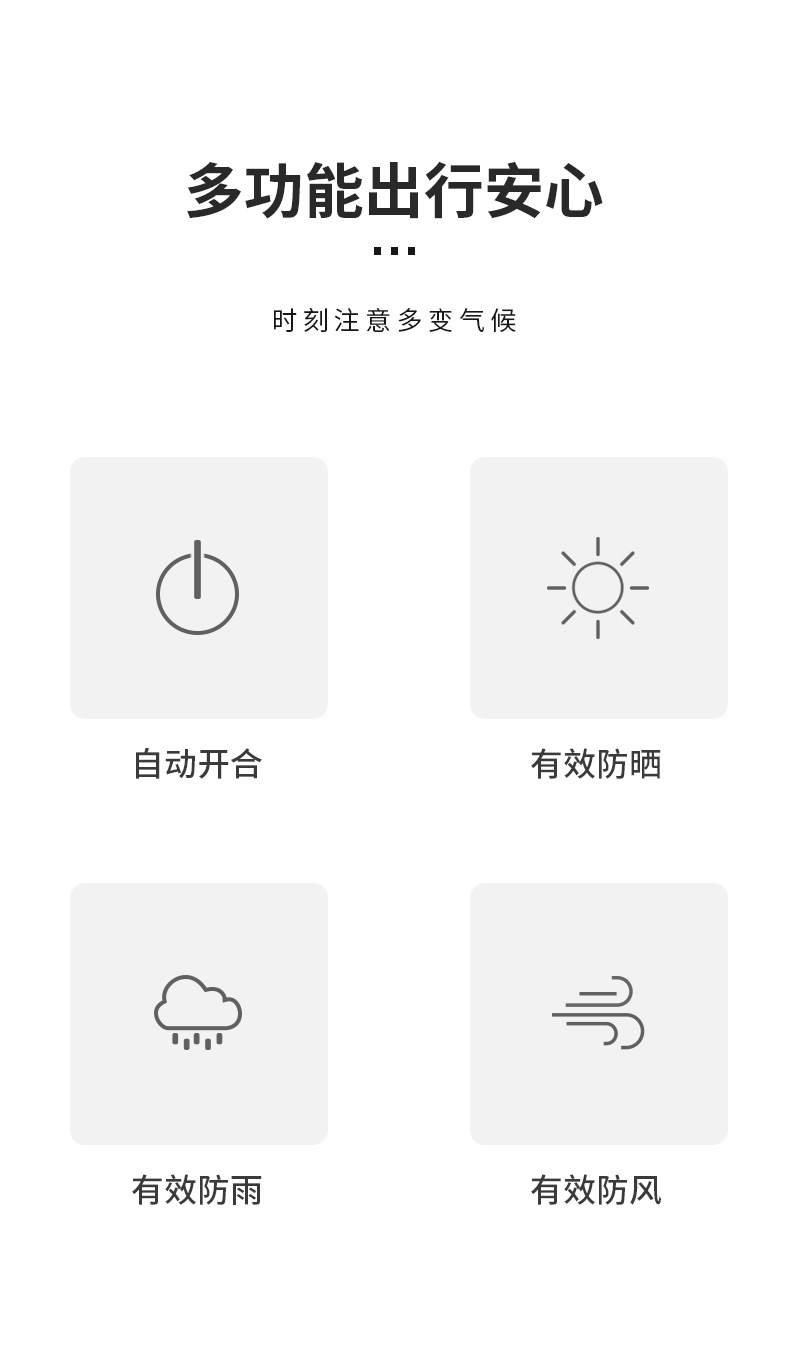 多功能出行安心

时刻注意多变气候

自动开合

有效防晒

有效防雨

有效防风