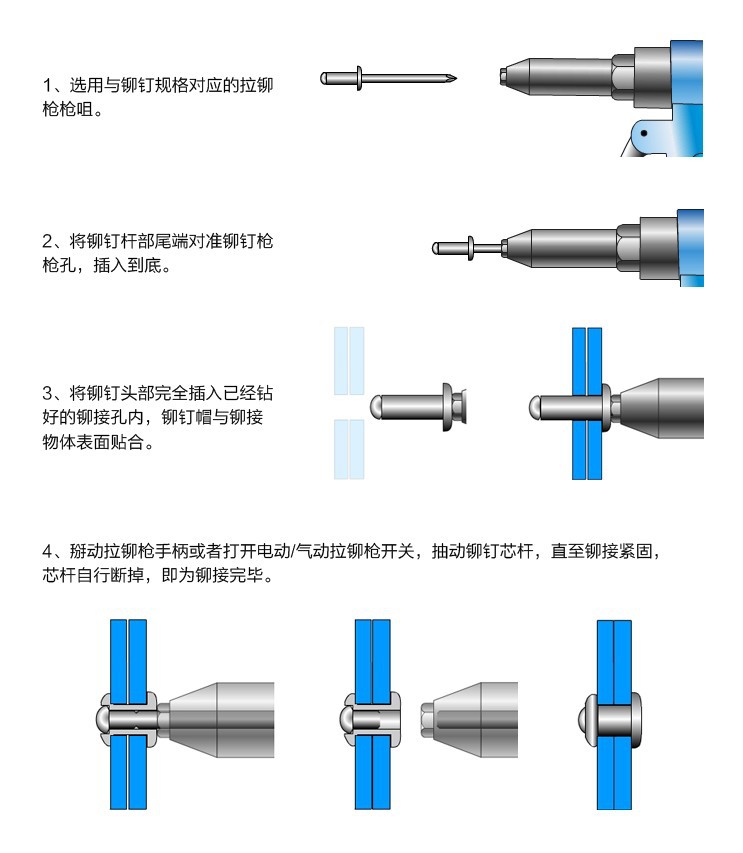 1、选用与铆钉规格对应的拉铆枪枪咀。

2、将铆钉杆部尾端对准铆钉枪枪孔，插入到底。

3、将铆钉头部完全插入已经钻好的铆接孔内，铆钉帽与铆接物体表面贴合。

4、掰动拉铆枪手柄或者打开电动/气动拉铆枪开关，抽动铆钉芯杆，直至铆接紧固，芯杆自行断掉，即为铆接完毕。