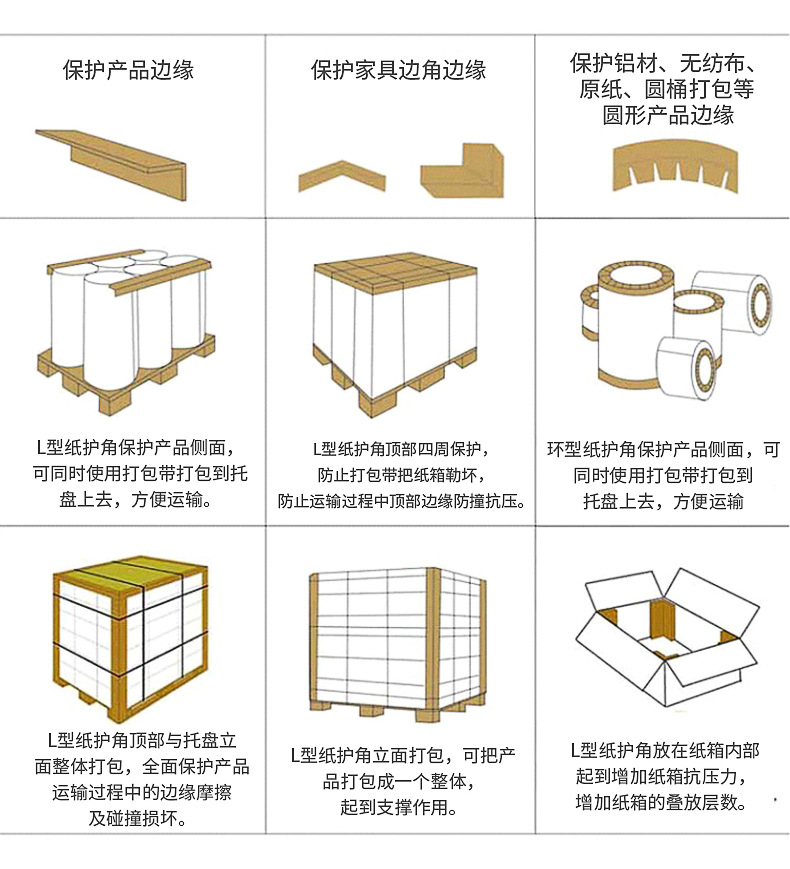 | 保护产品边缘 | 保护家具边角边缘 | 保护铝材、无纺布、原纸、圆桶打包等圆形产品边缘 |
|---|---|---|
| L型纸护角保护产品侧面，可同时使用打包带打包到托盘上去，方便运输。 | L型纸护角顶部四周保护，防止打包带把纸箱勒坏，防止运输过程中顶部边缘防撞抗压。 | 环型纸护角保护产品侧面，可同时使用打包带打包到托盘上去，方便运输 |
| L型纸护角顶部与托盘立面整体打包，全面保护产品运输过程中的边缘摩擦及碰撞损坏。 | L型纸护角立面打包，可把产品打包成一个整体，起到支撑作用。 | L型纸护角放在纸箱内部起到增加纸箱抗压力，增加纸箱的叠放层数。 |