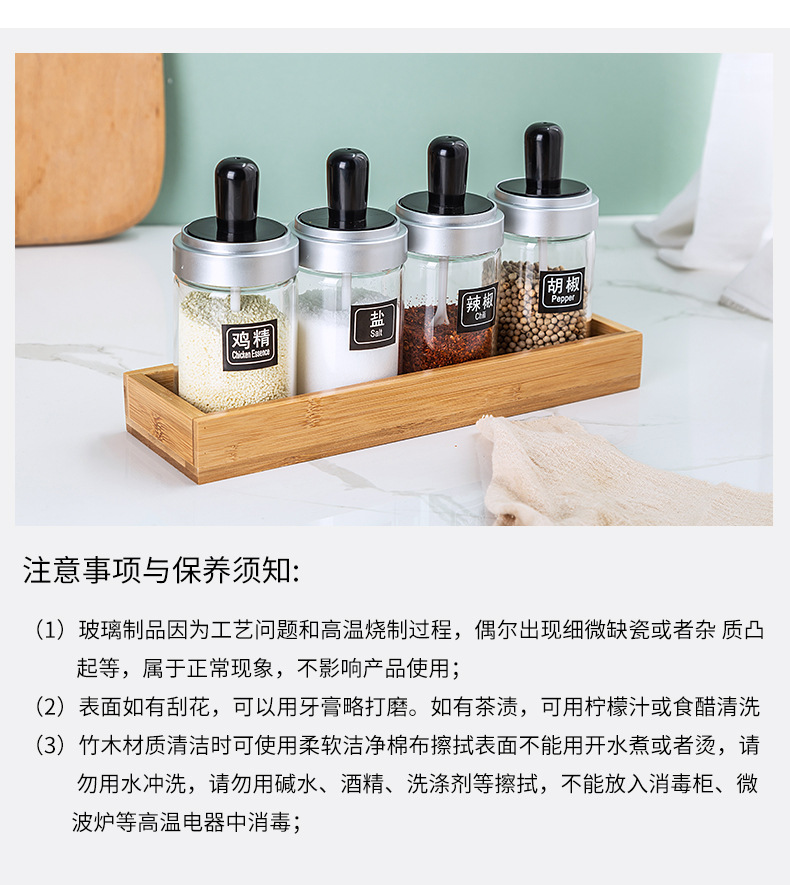 鸡精
Chicken Essence

盐
Salt

辣椒
Chili

胡椒
Pepper

注意事项与保养须知:

（1）玻璃制品因为工艺问题和高温烧制过程，偶尔出现细微缺瓷或者杂 质凸起等，属于正常现象，不影响产品使用；

（2）表面如有刮花，可以用牙膏略打磨。如有茶渍，可用柠檬汁或食醋清洗

（3）竹木材质清洁时可使用柔软洁净棉布擦拭表面不能用开水煮或者烫，请勿用水冲洗，请勿用碱水、酒精、洗涤剂等擦拭，不能放入消毒柜、微波炉等高温电器中消毒；