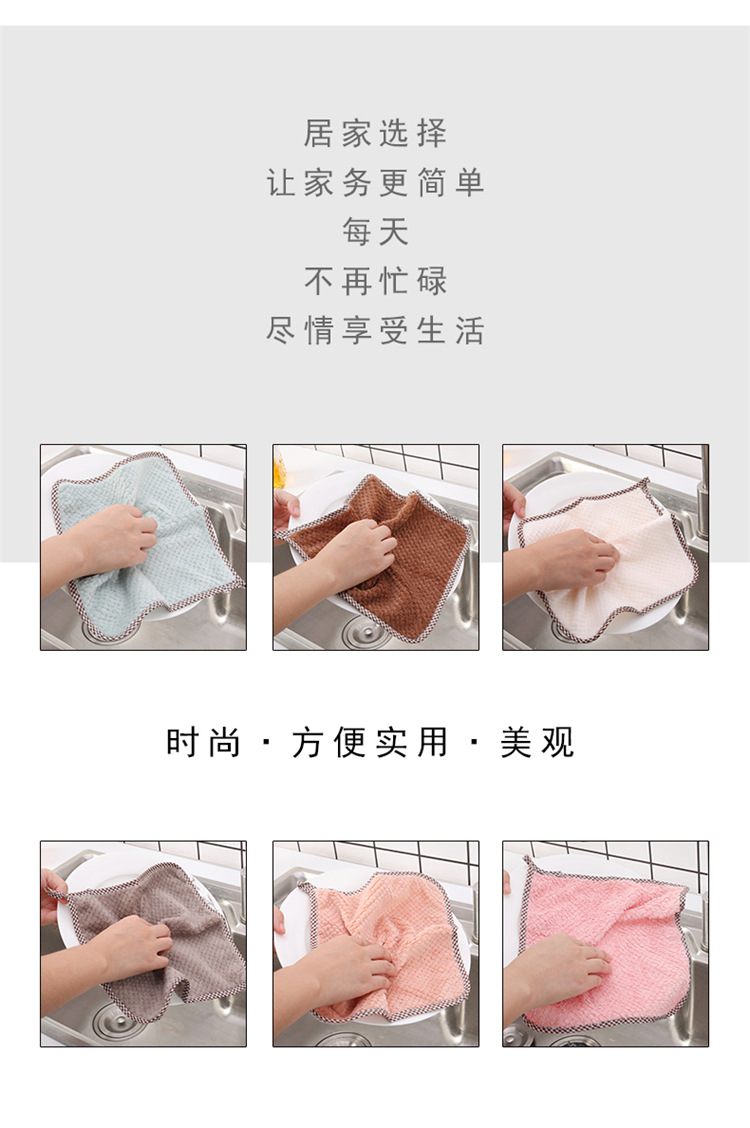 居家选择
让家务更简单
每天
不再忙碌
尽情享受生活

时尚 · 方便实用 · 美观