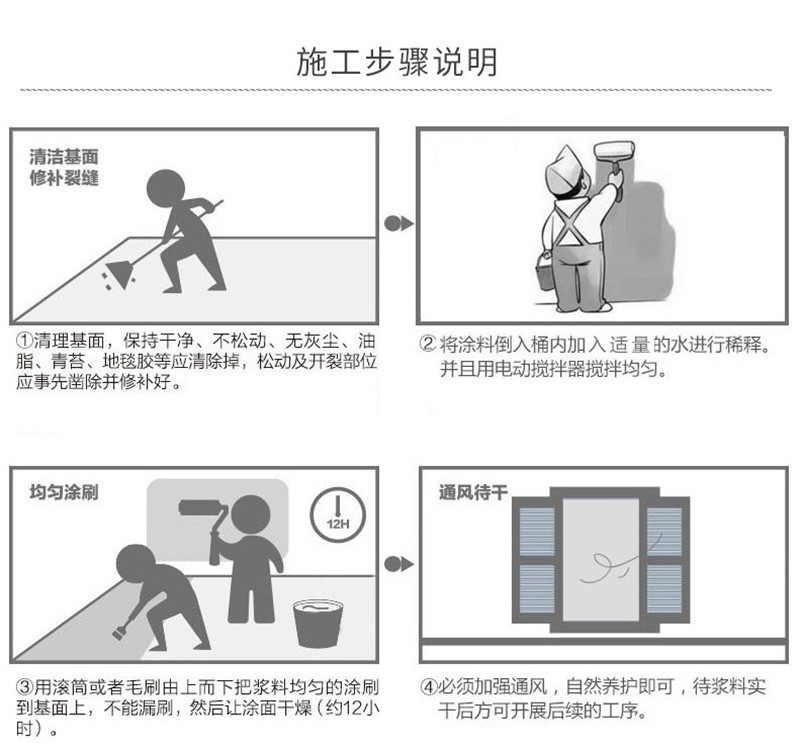 施工步骤说明

清洁基面
修补裂缝

①清理基面，保持干净、不松动、无灰尘、油脂、青苔、地毯胶等应清除掉，松动及开裂部位应事先凿除并修补好。

②将涂料倒入桶内加入适量的水进行稀释。并且用电动搅拌器搅拌均匀。

均匀涂刷

12H

③用滚筒或者毛刷由上而下把浆料均匀的涂刷到基面上，不能漏刷，然后让涂面干燥（约12小时）。

通风待干

④必须加强通风，自然养护即可，待浆料实干后方可开展后续的工序。