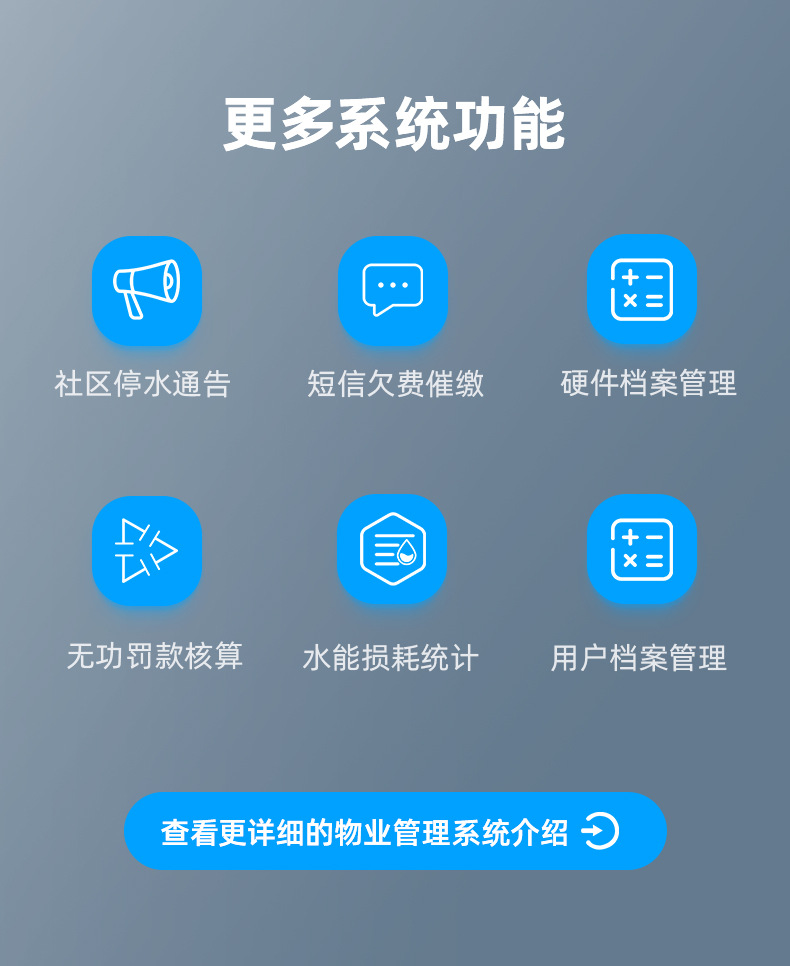 更多系统功能

社区停水通告

短信欠费催缴

硬件档案管理

无功罚款核算

水能损耗统计

用户档案管理

查看更详细的物业管理系统介绍