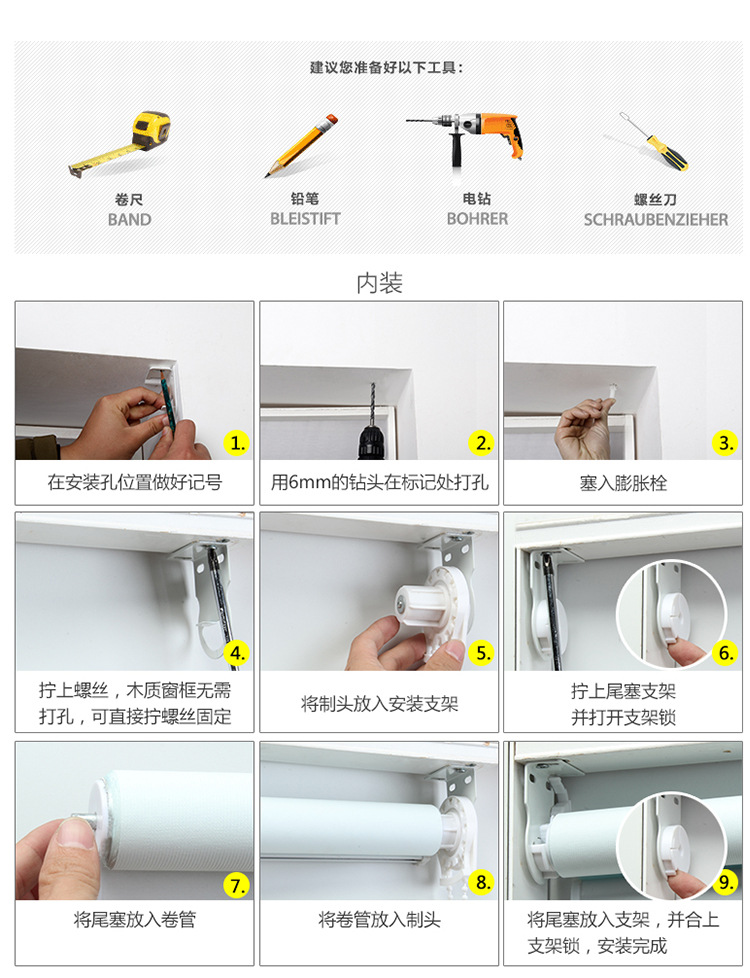 建议您准备好以下工具：

卷尺
BAND

铅笔
BLEISTIFT

电钻
BOHRER

螺丝刀
SCHRAUBENZIEHER

内装

1.
在安装孔位置做好记号

2.
用6mm的钻头在标记处打孔

3.
塞入膨胀栓

4.
拧上螺丝，木质窗框无需打孔，可直接拧螺丝固定

5.
将制头放入安装支架

6.
拧上尾塞支架并打开支架锁

7.
将尾塞放入卷管

8.
将卷管放入制头

9.
将尾塞放入支架，并合上支架锁，安装完成